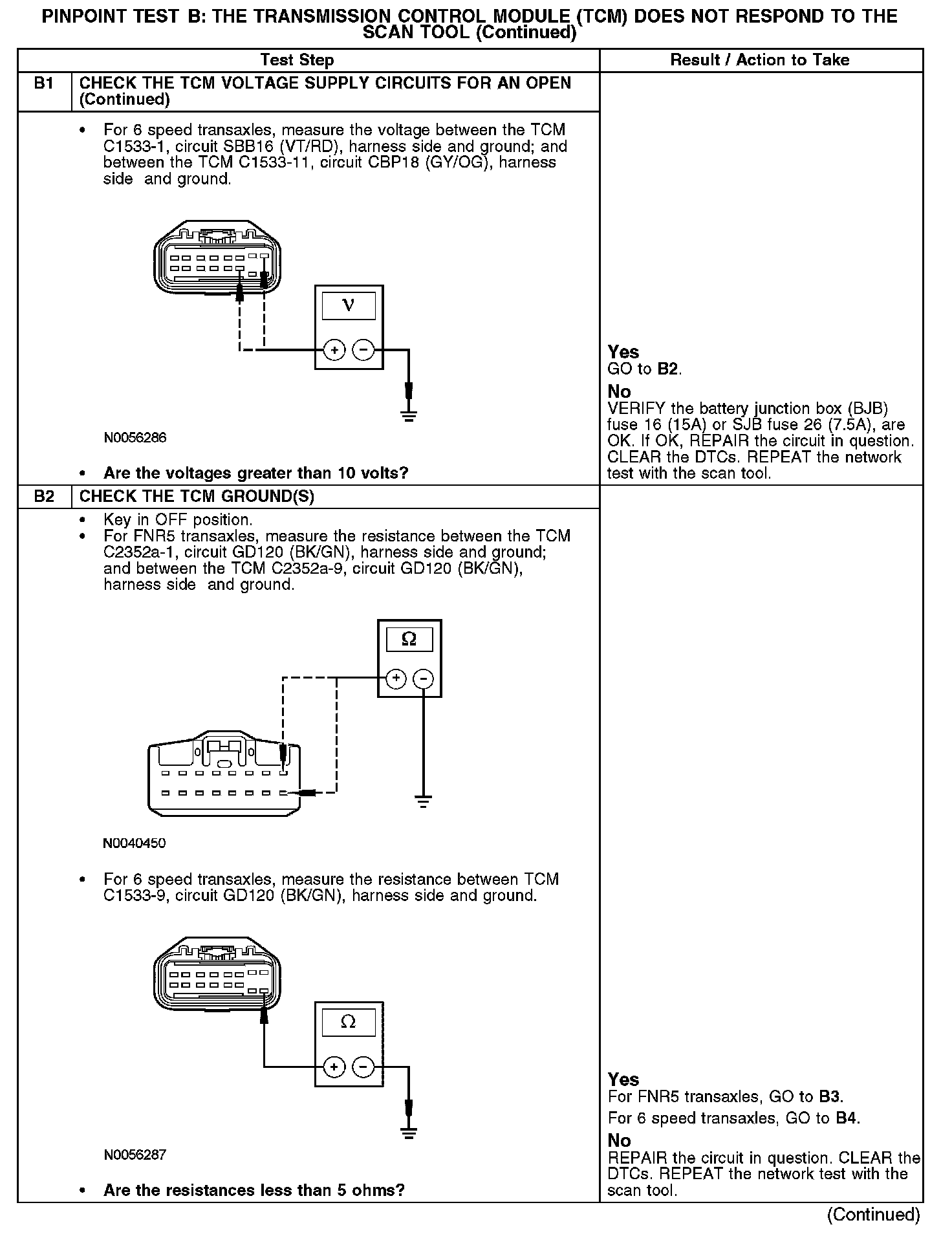 PINPOINT TEST B: THE TRANSMISSION CONTROL MODULE (TCM) DOES NOT RESPOND TO THE SCAN TOOL (Continued)

| | Test Step | Result / Action to Take |
|---|---|---|
| B1 | CHECK THE TCM VOLTAGE SUPPLY CIRCUITS FOR AN OPEN (Continued) | |
| | • For 6 speed transaxles, measure the voltage between the TCM C1533-1, circuit SBB16 (VT/RD), harness side and ground; and between the TCM C1533-11, circuit CBP18 (GY/OG), harness side and ground. V + − N0056286 • Are the voltages greater than 10 volts? | Yes GO to B2. No VERIFY the battery junction box (BJB) fuse 16 (15A) or SJB fuse 26 (7.5A), are OK. If OK, REPAIR the circuit in question. CLEAR the DTCs. REPEAT the network test with the scan tool. |
| B2 | CHECK THE TCM GROUND(S) | |
| | • Key in OFF position. • For FNR5 transaxles, measure the resistance between the TCM C2352a-1, circuit GD120 (BK/GN), harness side and ground; and between the TCM C2352a-9, circuit GD120 (BK/GN), harness side and ground. Ω + − N0040450 • For 6 speed transaxles, measure the resistance between TCM C1533-9, circuit GD120 (BK/GN), harness side and ground. Ω + − N0056287 • Are the resistances less than 5 ohms? | Yes For FNR5 transaxles, GO to B3. For 6 speed transaxles, GO to B4. No REPAIR the circuit in question. CLEAR the DTCs. REPEAT the network test with the scan tool. |

(Continued)