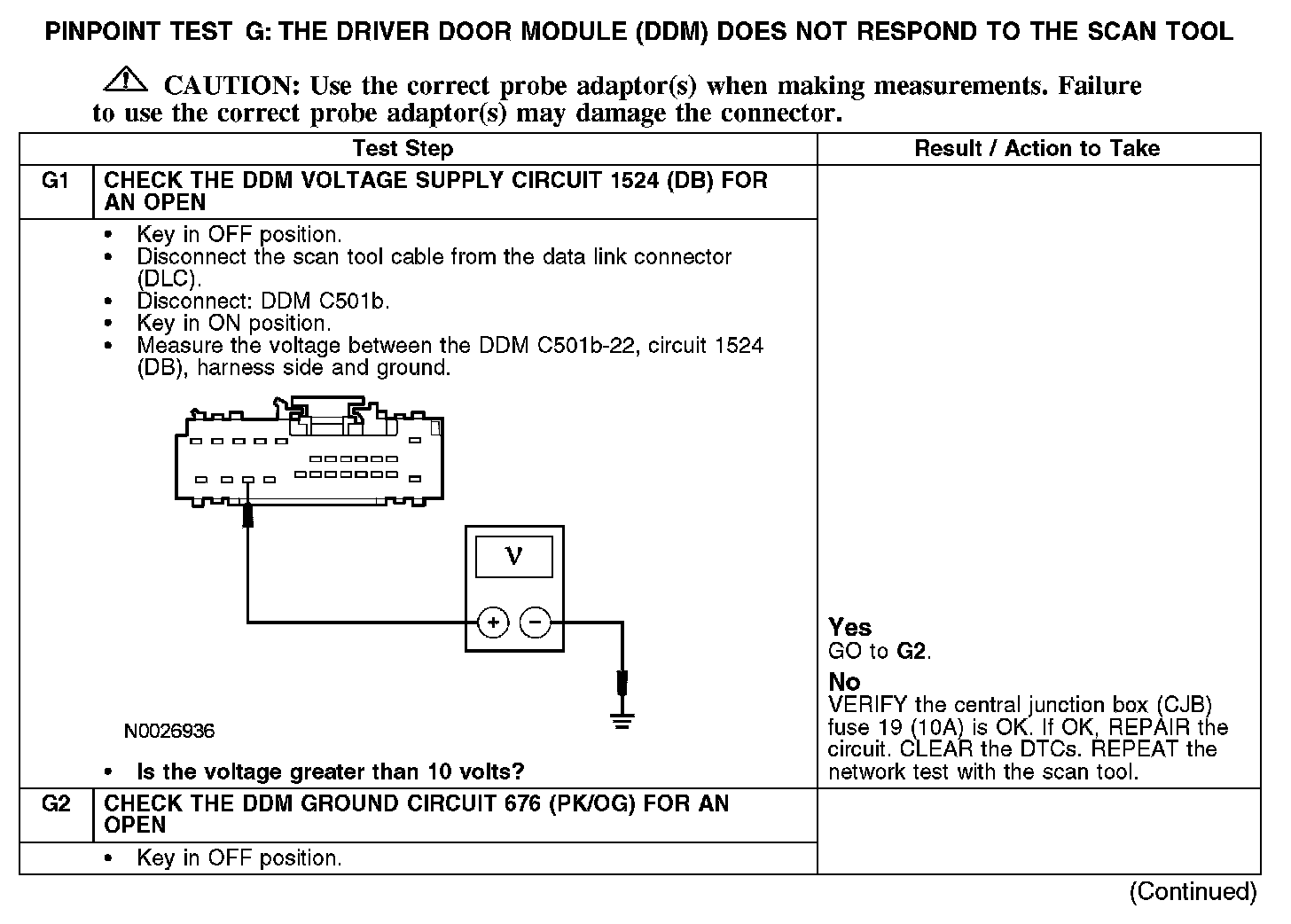 PINPOINT TEST G: THE DRIVER DOOR MODULE (DDM) DOES NOT RESPOND TO THE SCAN TOOL

CAUTION: Use the correct probe adaptor(s) when making measurements. Failure to use the correct probe adaptor(s) may damage the connector.

| | Test Step | Result / Action to Take |
|---|---|---|
| G1 | CHECK THE DDM VOLTAGE SUPPLY CIRCUIT 1524 (DB) FOR AN OPEN | |
| | • Key in OFF position. • Disconnect the scan tool cable from the data link connector (DLC). • Disconnect: DDM C501b. • Key in ON position. • Measure the voltage between the DDM C501b-22, circuit 1524 (DB), harness side and ground. V + − N0026936 • Is the voltage greater than 10 volts? | Yes GO to G2. No VERIFY the central junction box (CJB) fuse 19 (10A) is OK. If OK, REPAIR the circuit. CLEAR the DTCs. REPEAT the network test with the scan tool. |
| G2 | CHECK THE DDM GROUND CIRCUIT 676 (PK/OG) FOR AN OPEN | |
| | • Key in OFF position. | |

(Continued)