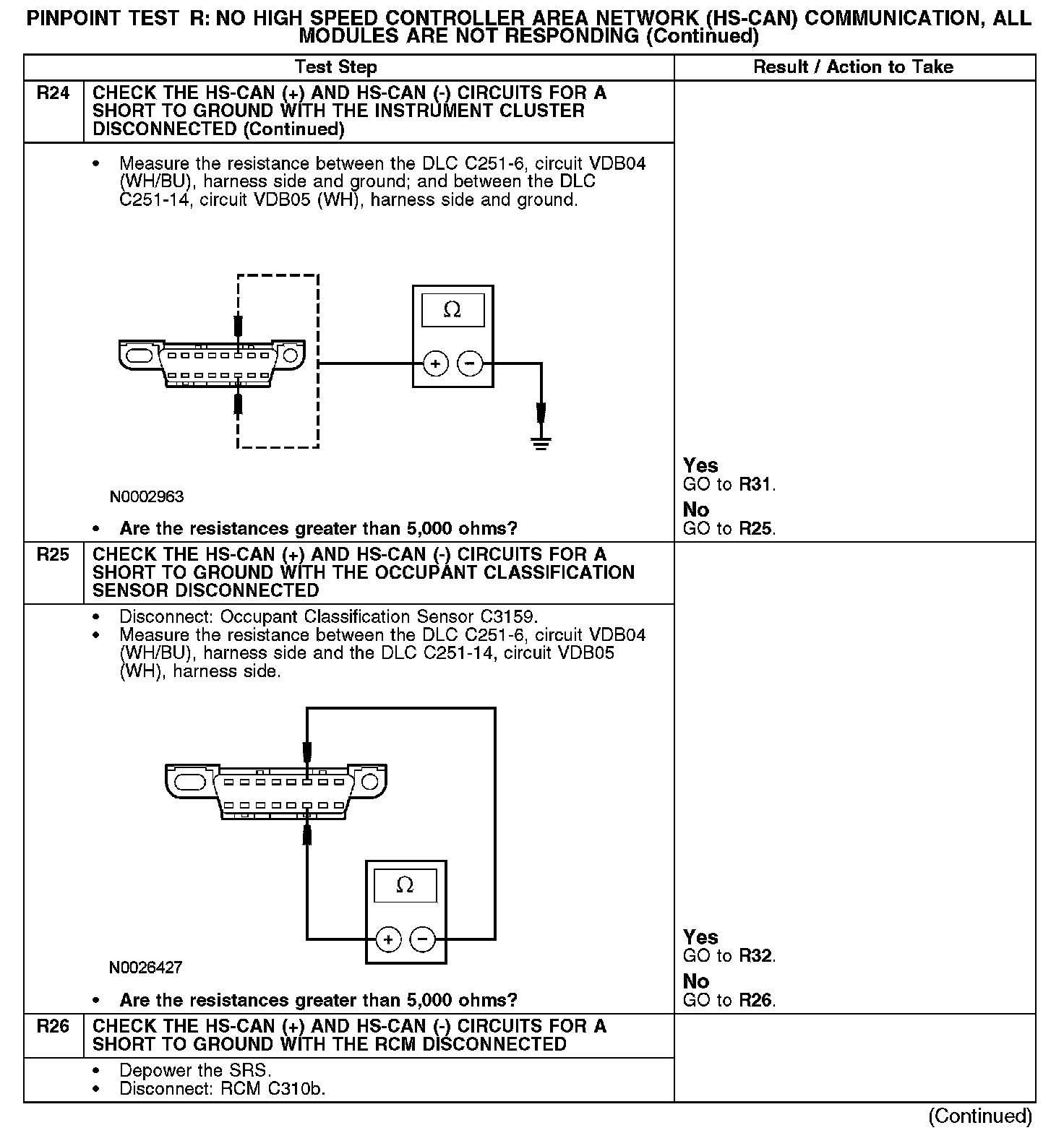 PINPOINT TEST R: NO HIGH SPEED CONTROLLER AREA NETWORK (HS-CAN) COMMUNICATION, ALL MODULES ARE NOT RESPONDING (Continued)

| Test Step | | Result / Action to Take |
|---|---|---|
| R24 | CHECK THE HS-CAN (+) AND HS-CAN (-) CIRCUITS FOR A SHORT TO GROUND WITH THE INSTRUMENT CLUSTER DISCONNECTED (Continued) | |
| | • Measure the resistance between the DLC C251-6, circuit VDB04 (WH/BU), harness side and ground; and between the DLC C251-14, circuit VDB05 (WH), harness side and ground. $\Omega$ + − N0002963 • Are the resistances greater than 5,000 ohms? | Yes GO to R31. No GO to R25. |
| R25 | CHECK THE HS-CAN (+) AND HS-CAN (-) CIRCUITS FOR A SHORT TO GROUND WITH THE OCCUPANT CLASSIFICATION SENSOR DISCONNECTED | |
| | • Disconnect: Occupant Classification Sensor C3159. • Measure the resistance between the DLC C251-6, circuit VDB04 (WH/BU), harness side and the DLC C251-14, circuit VDB05 (WH), harness side. $\Omega$ + − N0026427 • Are the resistances greater than 5,000 ohms? | Yes GO to R32. No GO to R26. |
| R26 | CHECK THE HS-CAN (+) AND HS-CAN (-) CIRCUITS FOR A SHORT TO GROUND WITH THE RCM DISCONNECTED | |
| | • Depower the SRS. • Disconnect: RCM C310b. | |

(Continued)