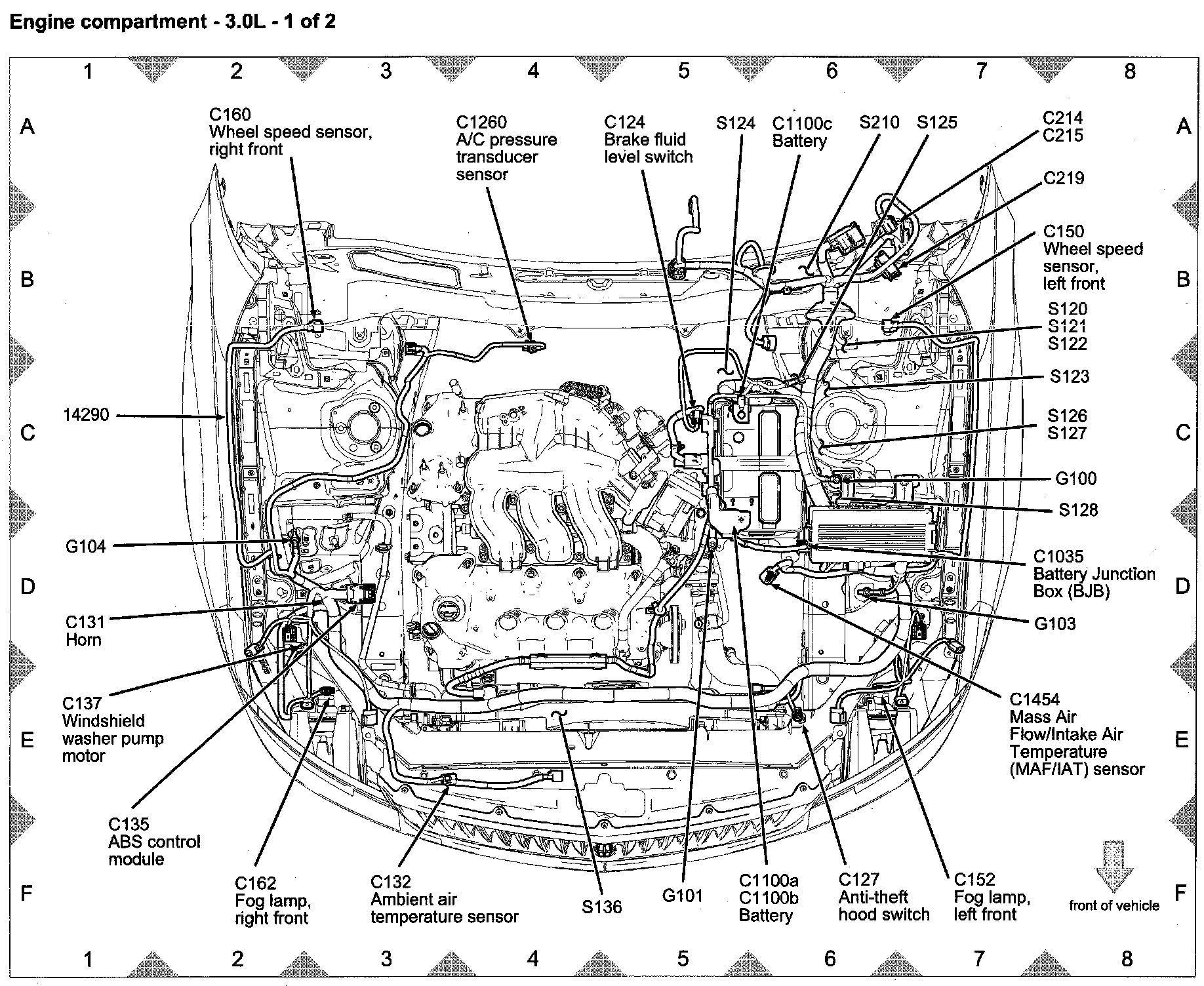 Engine compartment - 3.0L - 1 of 2

1 2 3 4 5 6 7 8

A B C D E F

C160
Wheel speed sensor, right front

C1260
A/C pressure transducer sensor

C124
Brake fluid level switch

S124

C1100c
Battery

S210

S125

C214
C215

C219

C150
Wheel speed sensor, left front

S120
S121
S122

S123

S126
S127

G100

S128

C1035
Battery Junction Box (BJB)

G103

C1454
Mass Air Flow/Intake Air Temperature (MAF/IAT) sensor

14290

G104

C131
Horn

C137
Windshield washer pump motor

C135
ABS control module

C162
Fog lamp, right front

C132
Ambient air temperature sensor

S136

G101

C1100a
C1100b
Battery

C127
Anti-theft hood switch

C152
Fog lamp, left front

front of vehicle

A B C D E F

1 2 3 4 5 6 7 8