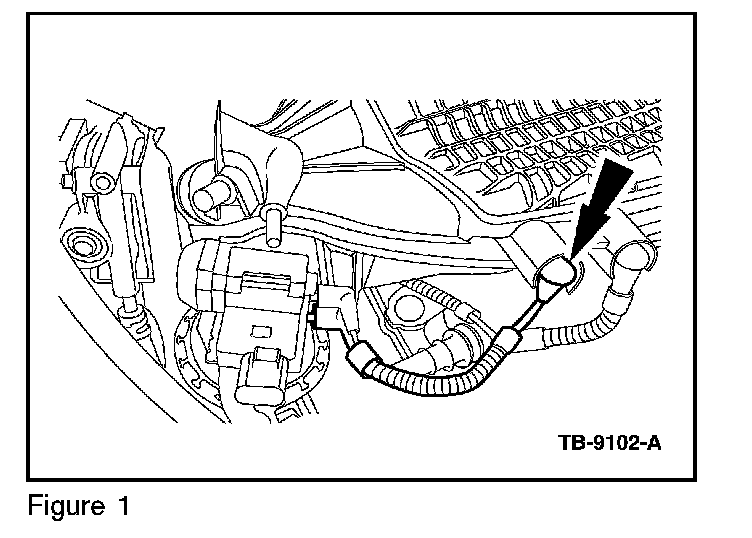 TB-9102-A

Figure 1