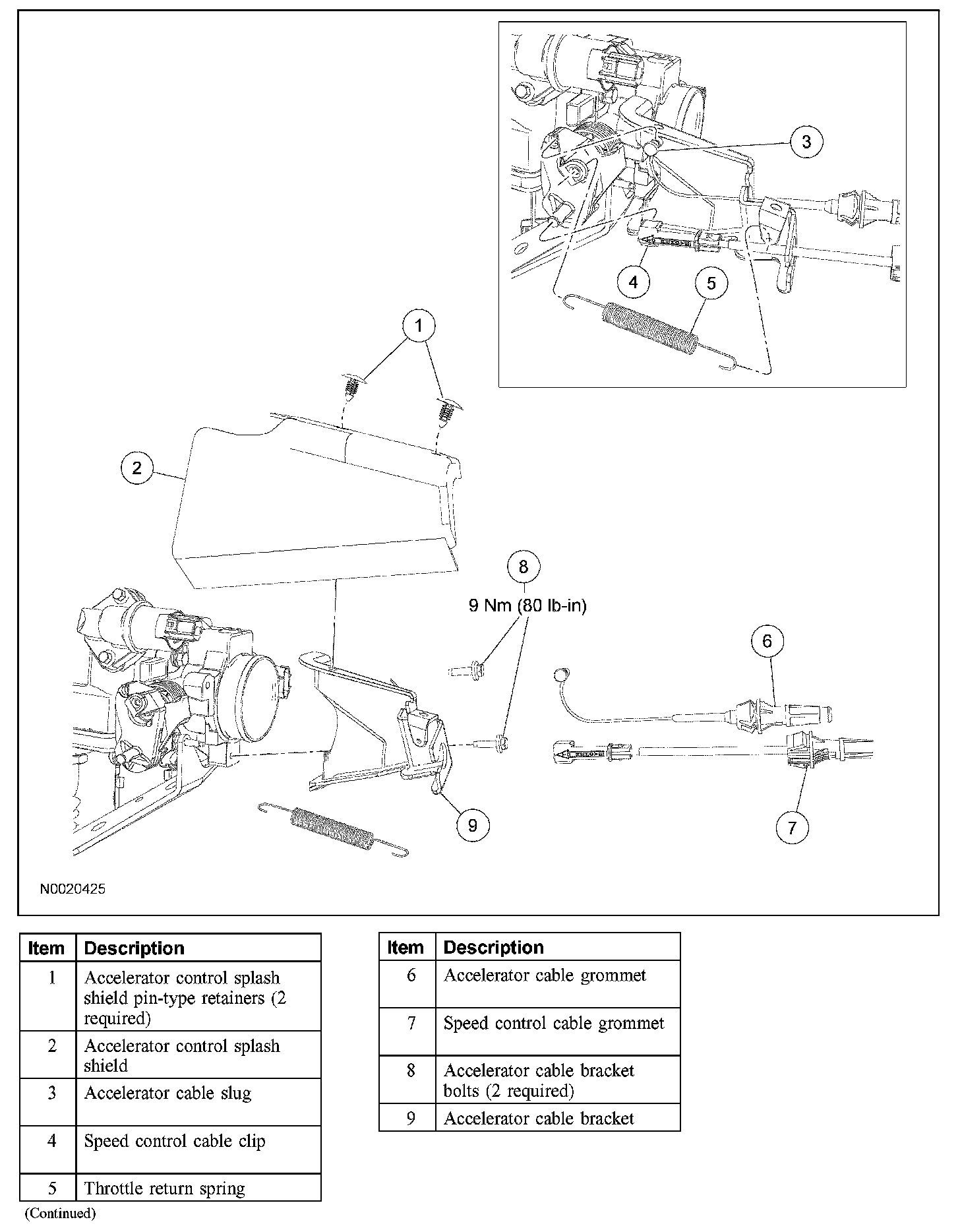 3

4

5

1

2

8

9 Nm (80 lb-in)

6

9

7

N0020425

| Item | Description |
|---|---|
| 1 | Accelerator control splash shield pin-type retainers (2 required) |
| 2 | Accelerator control splash shield |
| 3 | Accelerator cable slug |
| 4 | Speed control cable clip |
| 5 | Throttle return spring |

(Continued)

| Item | Description |
|---|---|
| 6 | Accelerator cable grommet |
| 7 | Speed control cable grommet |
| 8 | Accelerator cable bracket bolts (2 required) |
| 9 | Accelerator cable bracket |