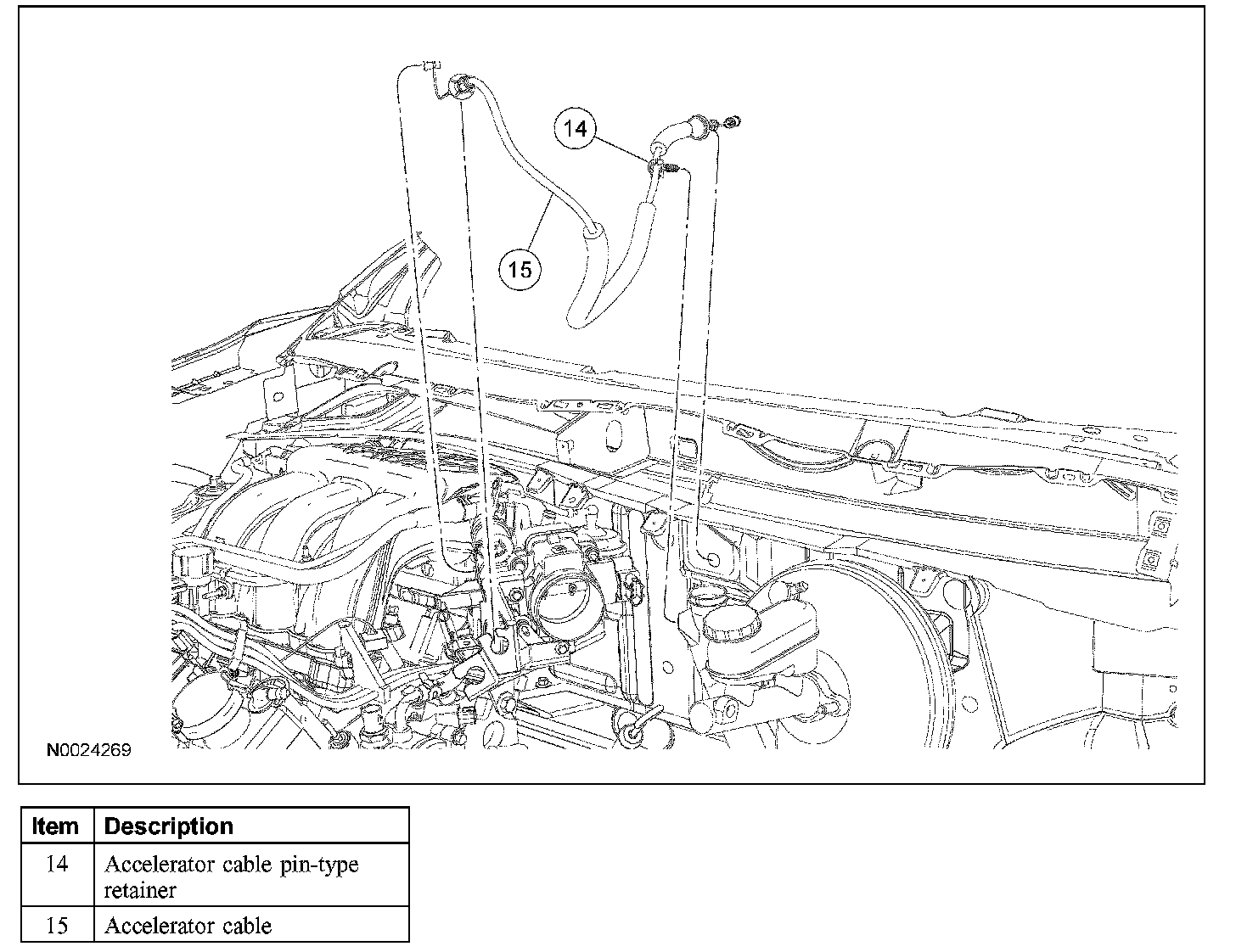 14

15

N0024269

| Item | Description |
|---|---|
| 14 | Accelerator cable pin-type retainer |
| 15 | Accelerator cable |