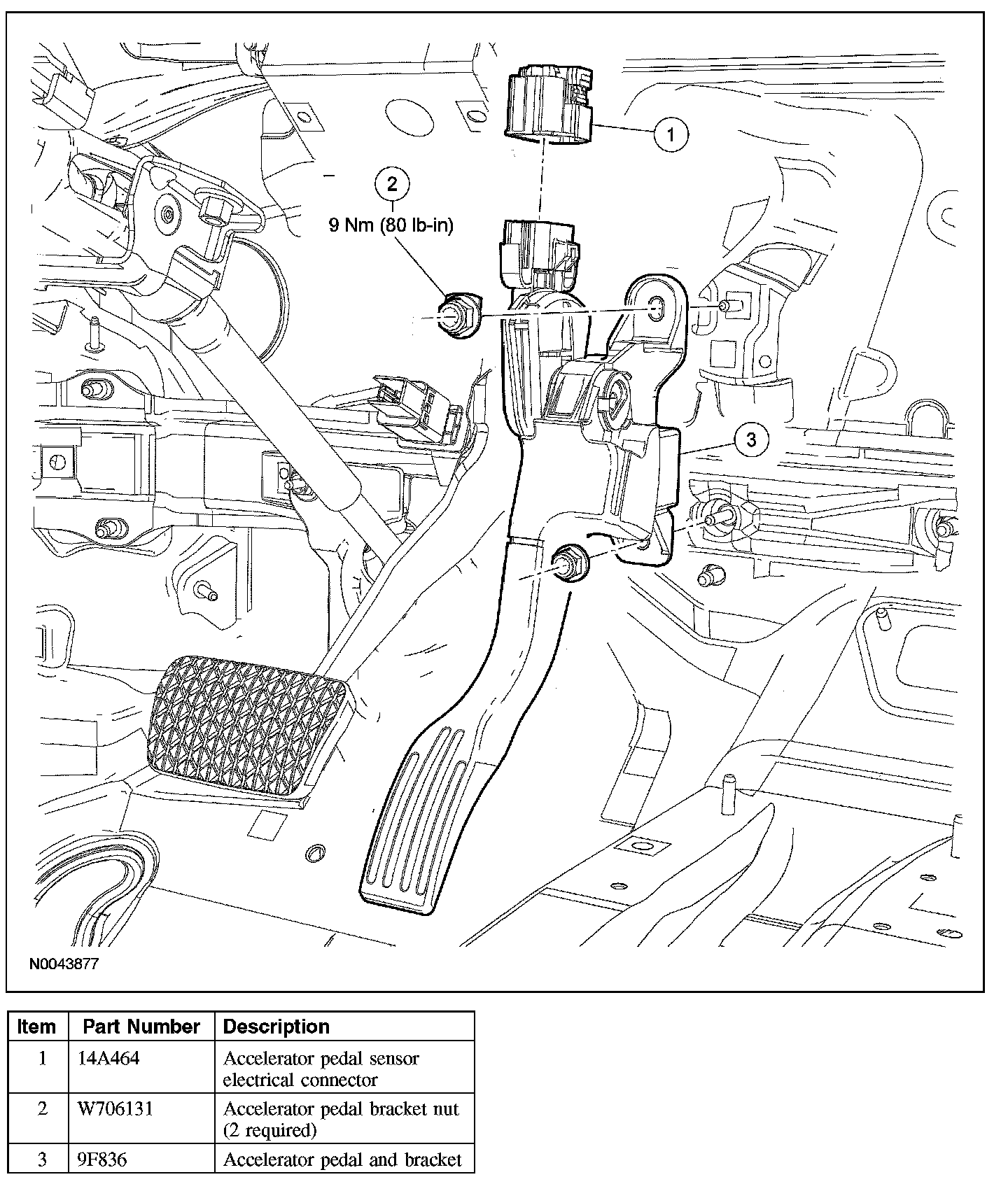 1

2
9 Nm (80 lb-in)

3

N0043877

| Item | Part Number | Description |
|---|---|---|
| 1 | 14A464 | Accelerator pedal sensor electrical connector |
| 2 | W706131 | Accelerator pedal bracket nut (2 required) |
| 3 | 9F836 | Accelerator pedal and bracket |