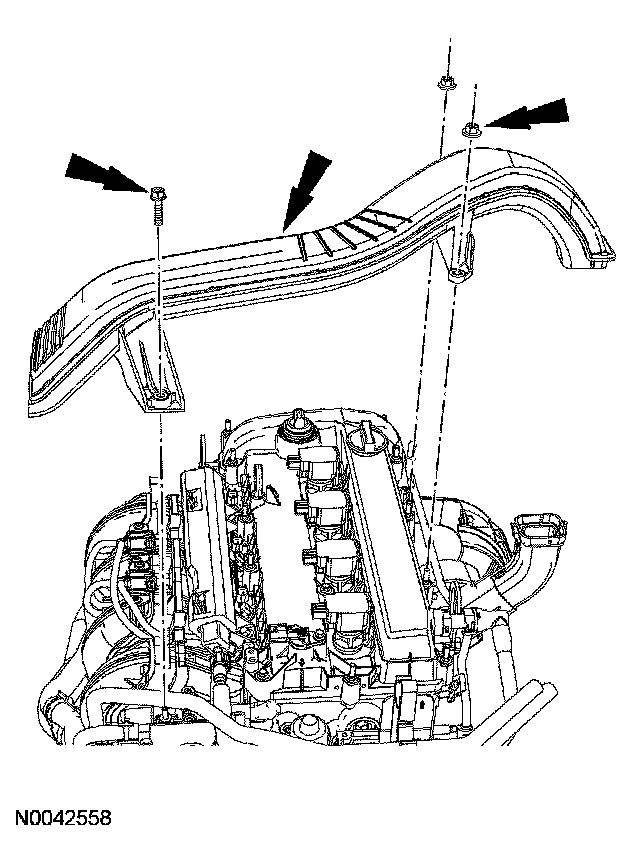 N0042558