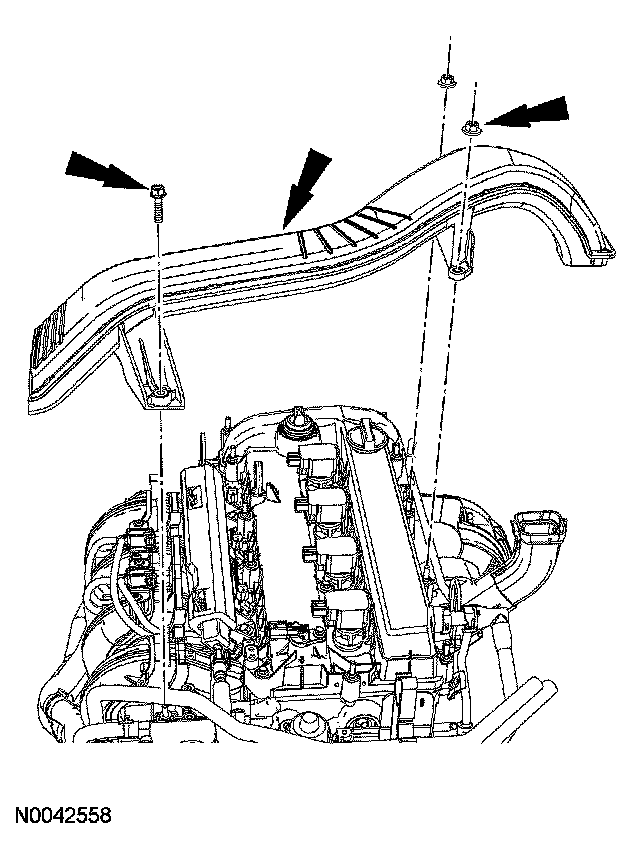 N0042558