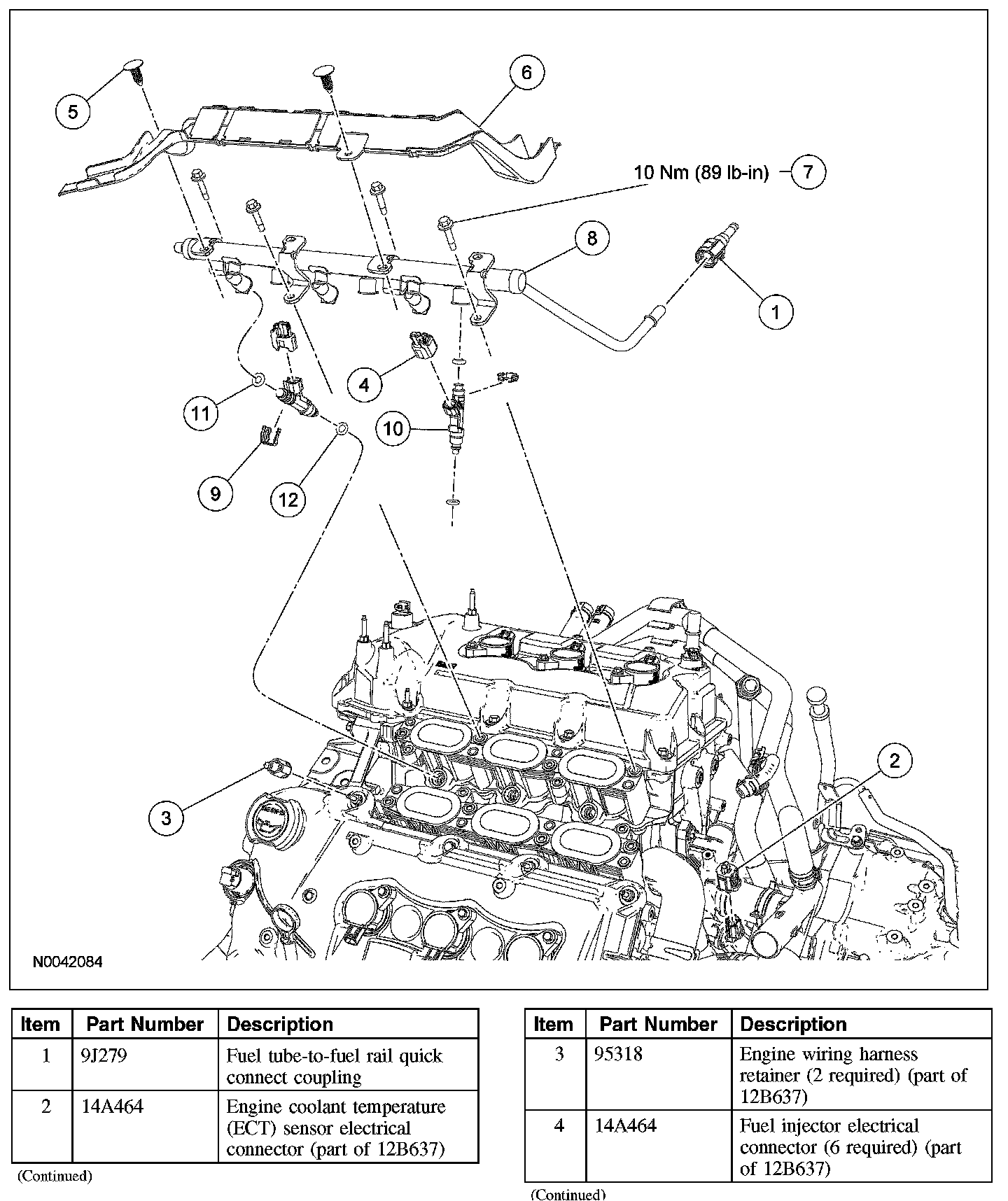 5

6

10 Nm (89 lb-in)

7

8

1

4

11

10

9

12

3

2

N0042084

| Item | Part Number | Description |
|---|---|---|
| 1 | 9J279 | Fuel tube-to-fuel rail quick connect coupling |
| 2 | 14A464 | Engine coolant temperature (ECT) sensor electrical connector (part of 12B637) |

(Continued)

| Item | Part Number | Description |
|---|---|---|
| 3 | 95318 | Engine wiring harness retainer (2 required) (part of 12B637) |
| 4 | 14A464 | Fuel injector electrical connector (6 required) (part of 12B637) |

(Continued)