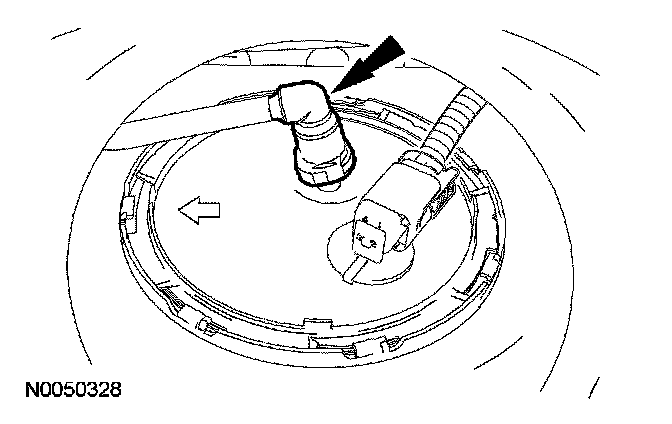 N0050328