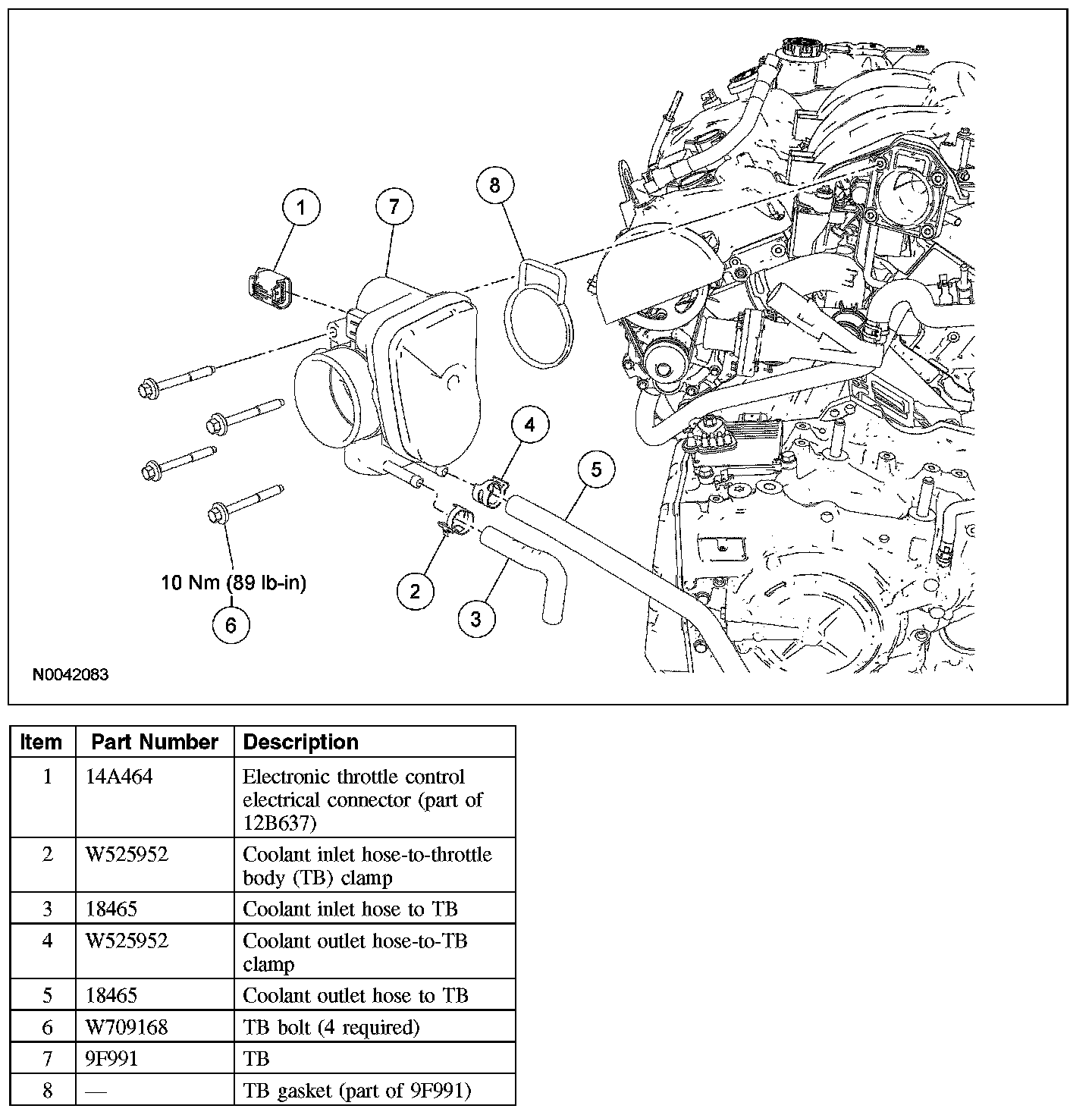 1
7
8
4
5
10 Nm (89 lb-in)
6
2
3
N0042083

| Item | Part Number | Description |
|---|---|---|
| 1 | 14A464 | Electronic throttle control electrical connector (part of 12B637) |
| 2 | W525952 | Coolant inlet hose-to-throttle body (TB) clamp |
| 3 | 18465 | Coolant inlet hose to TB |
| 4 | W525952 | Coolant outlet hose-to-TB clamp |
| 5 | 18465 | Coolant outlet hose to TB |
| 6 | W709168 | TB bolt (4 required) |
| 7 | 9F991 | TB |
| 8 | — | TB gasket (part of 9F991) |