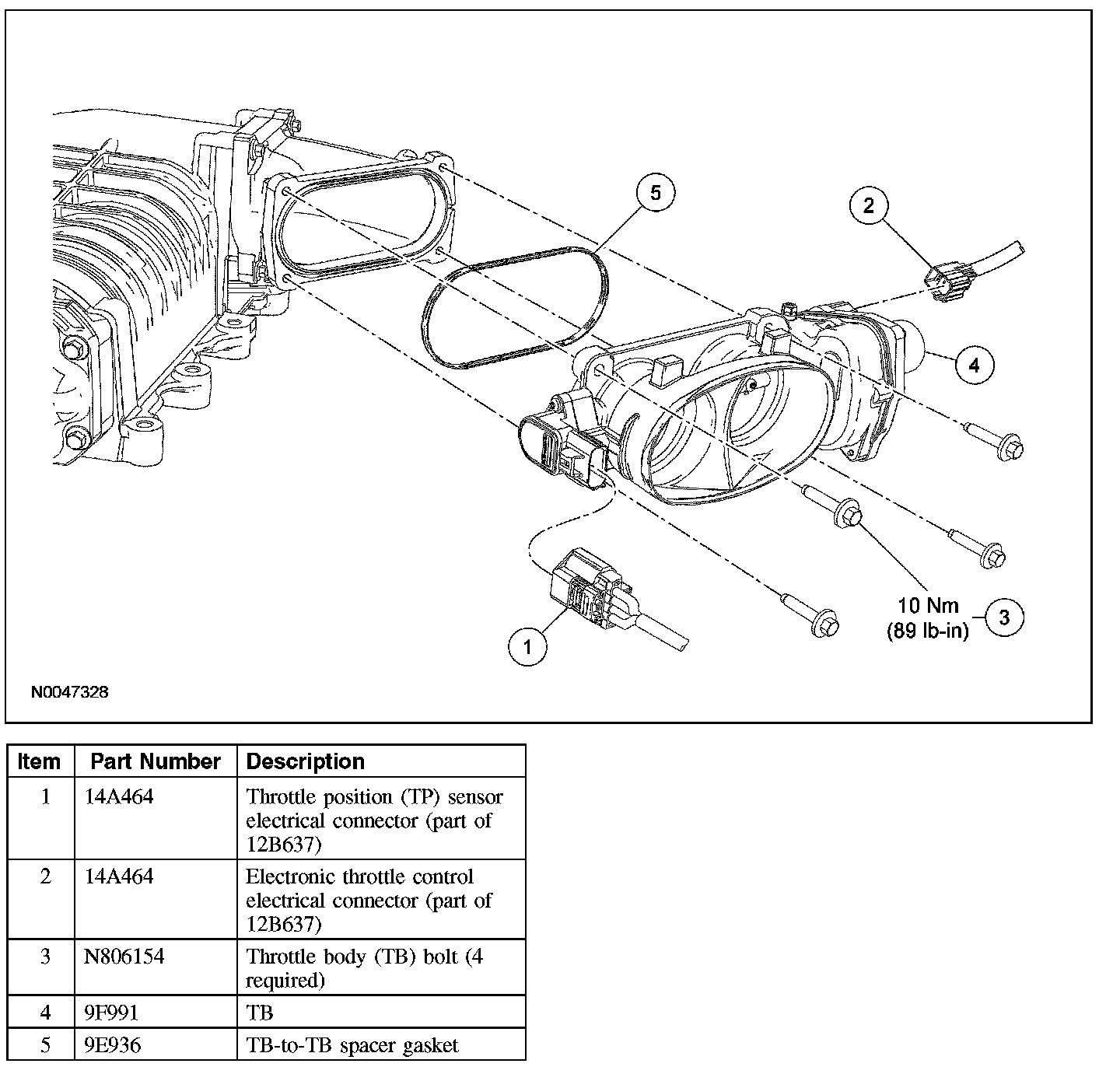 5

2

4

10 Nm
(89 lb-in)

3

1

N0047328

| Item | Part Number | Description |
|---|---|---|
| 1 | 14A464 | Throttle position (TP) sensor electrical connector (part of 12B637) |
| 2 | 14A464 | Electronic throttle control electrical connector (part of 12B637) |
| 3 | N806154 | Throttle body (TB) bolt (4 required) |
| 4 | 9F991 | TB |
| 5 | 9E936 | TB-to-TB spacer gasket |