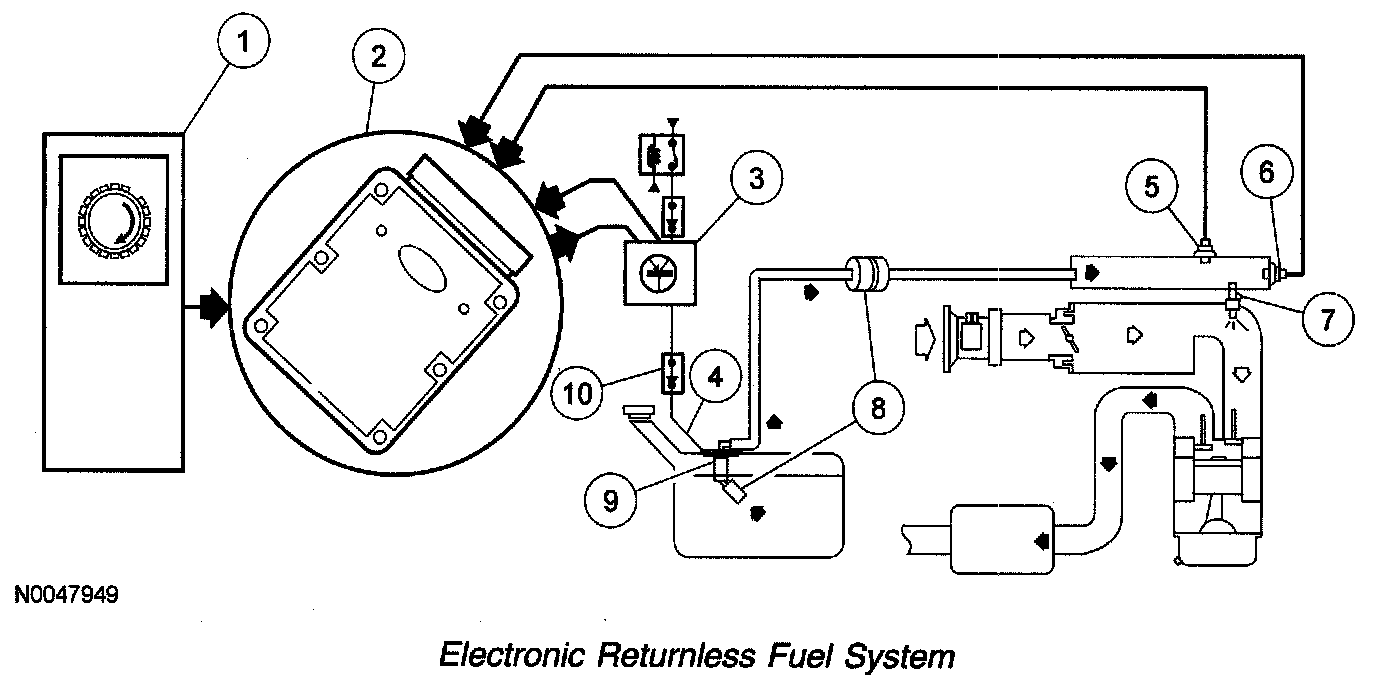 1
2
3
5
6
7
10
4
8
9
N0047949
Electronic Returnless Fuel System