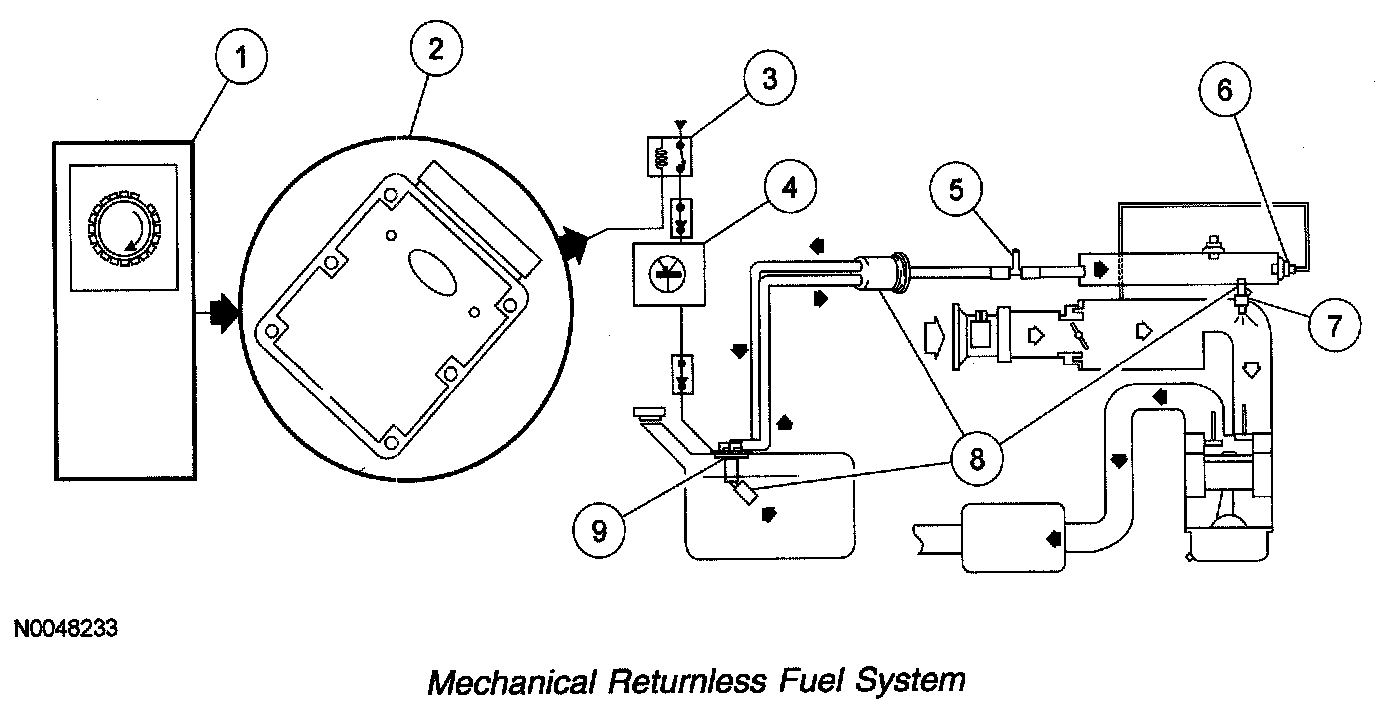 1
2
3
4
5
6
7
8
9
N0048233

Mechanical Returnless Fuel System