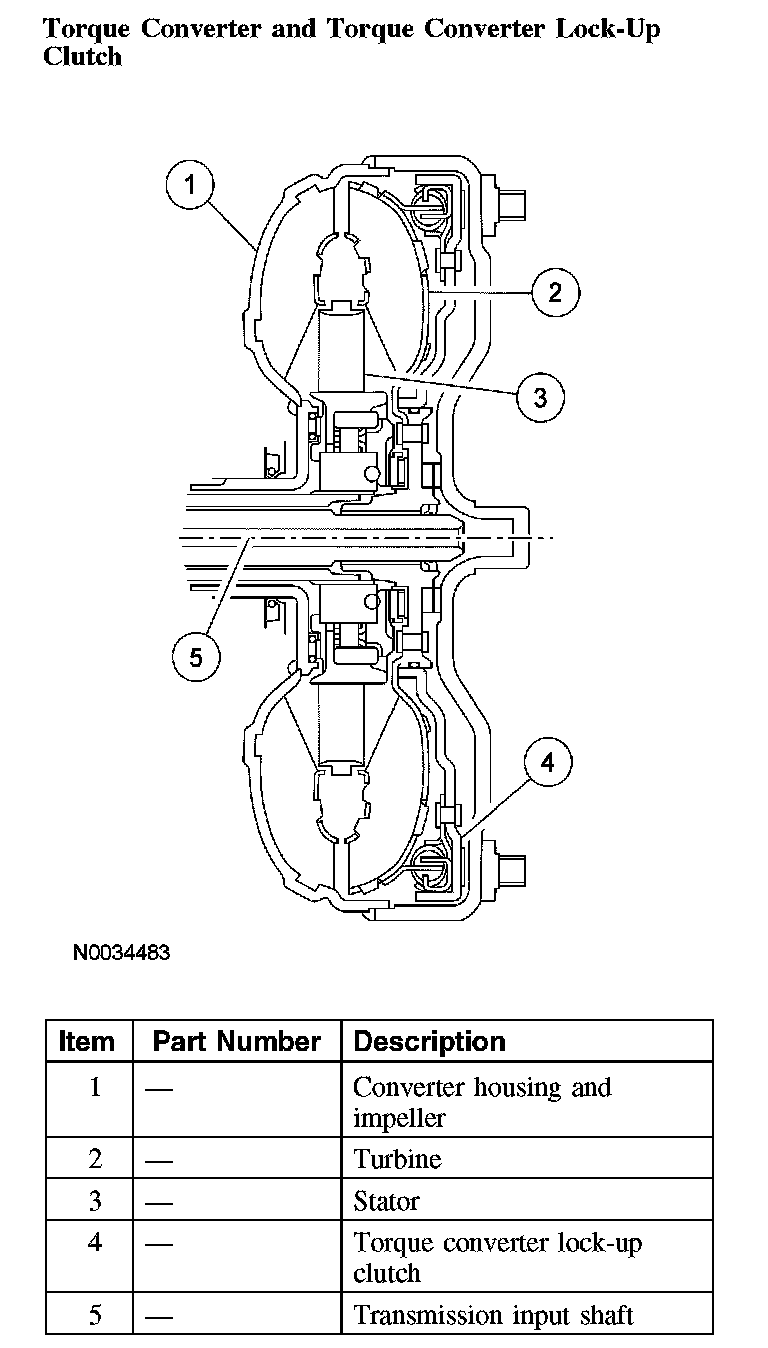 Torque Converter and Torque Converter Lock-Up Clutch

1

2

3

5

4

N0034483

| Item | Part Number | Description |
|---|---|---|
| 1 | — | Converter housing and impeller |
| 2 | — | Turbine |
| 3 | — | Stator |
| 4 | — | Torque converter lock-up clutch |
| 5 | — | Transmission input shaft |