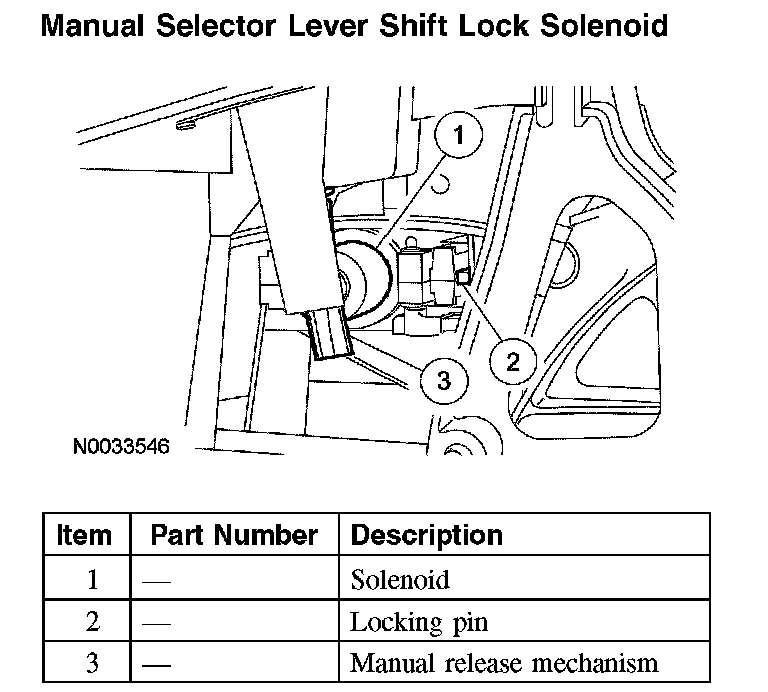 Manual Selector Lever Shift Lock Solenoid

1

2

3

N0033546

| Item | Part Number | Description |
|---|---|---|
| 1 | — | Solenoid |
| 2 | — | Locking pin |
| 3 | — | Manual release mechanism |