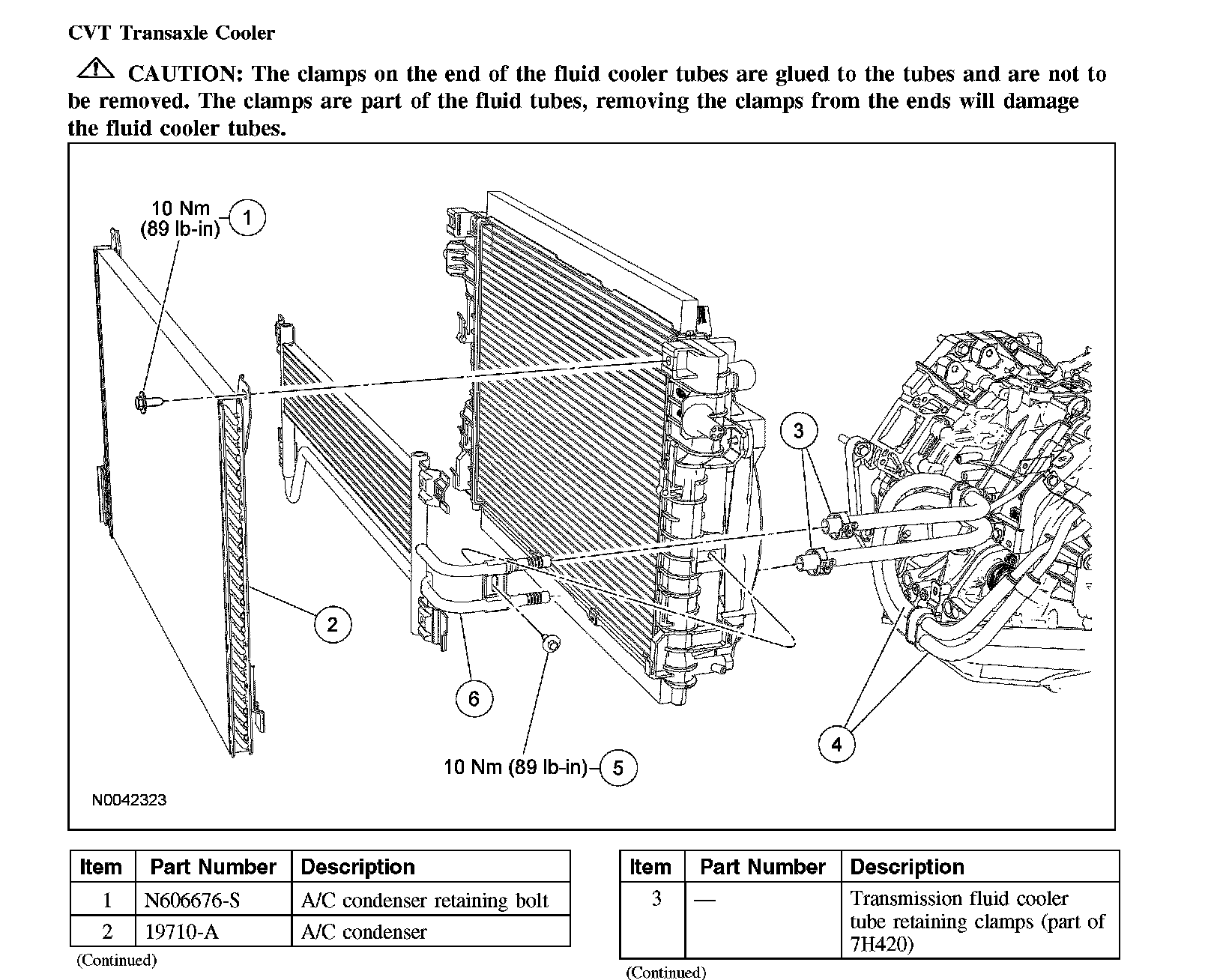 CVT Transaxle Cooler

CAUTION: The clamps on the end of the fluid cooler tubes are glued to the tubes and are not to be removed. The clamps are part of the fluid tubes, removing the clamps from the ends will damage the fluid cooler tubes.

10 Nm (89 lb-in) 1

2

3

4

6

10 Nm (89 lb-in) 5

N0042323

| Item | Part Number | Description |
|---|---|---|
| 1 | N606676-S | A/C condenser retaining bolt |
| 2 | 19710-A | A/C condenser |

(Continued)

| Item | Part Number | Description |
|---|---|---|
| 3 | — | Transmission fluid cooler tube retaining clamps (part of 7H420) |

(Continued)