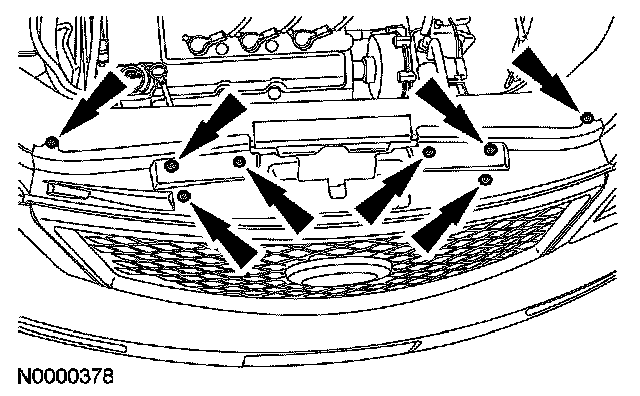 N0000378