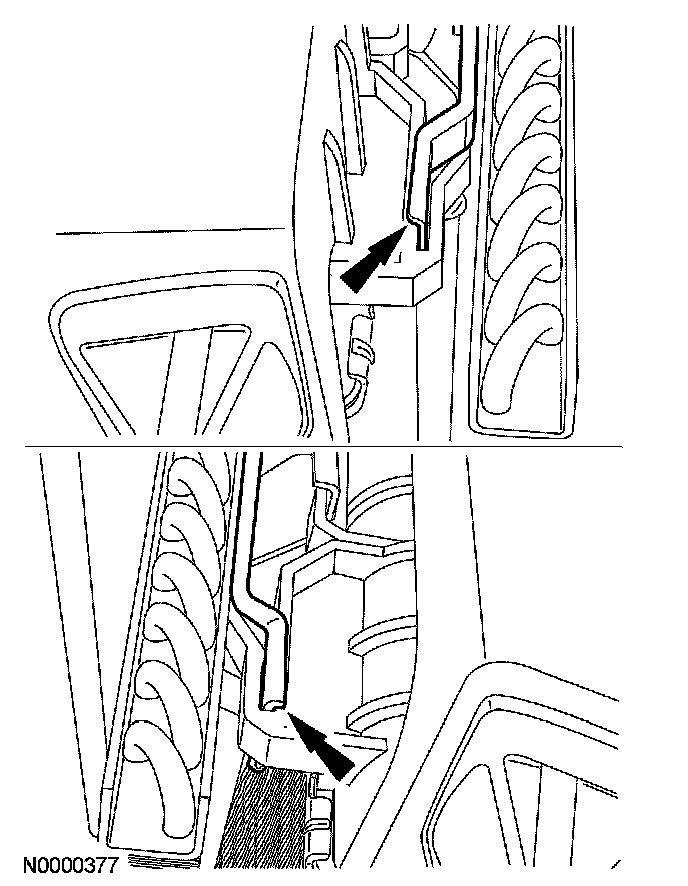 N0000377