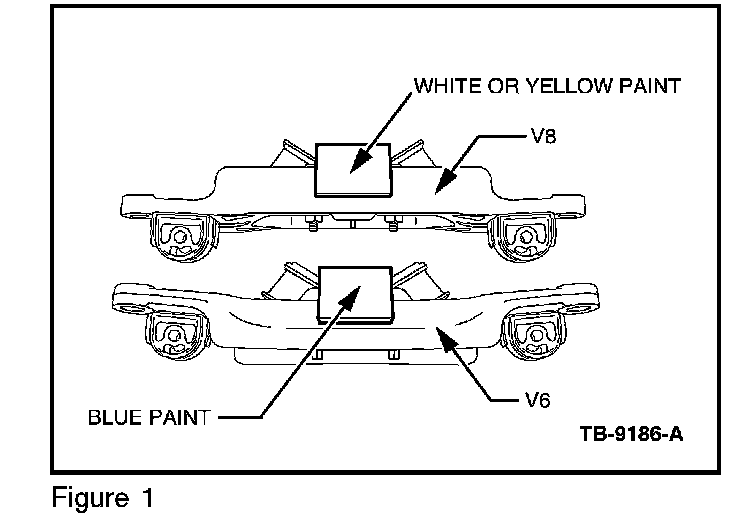 WHITE OR YELLOW PAINT

V8

BLUE PAINT

V6

TB-9186-A

Figure 1