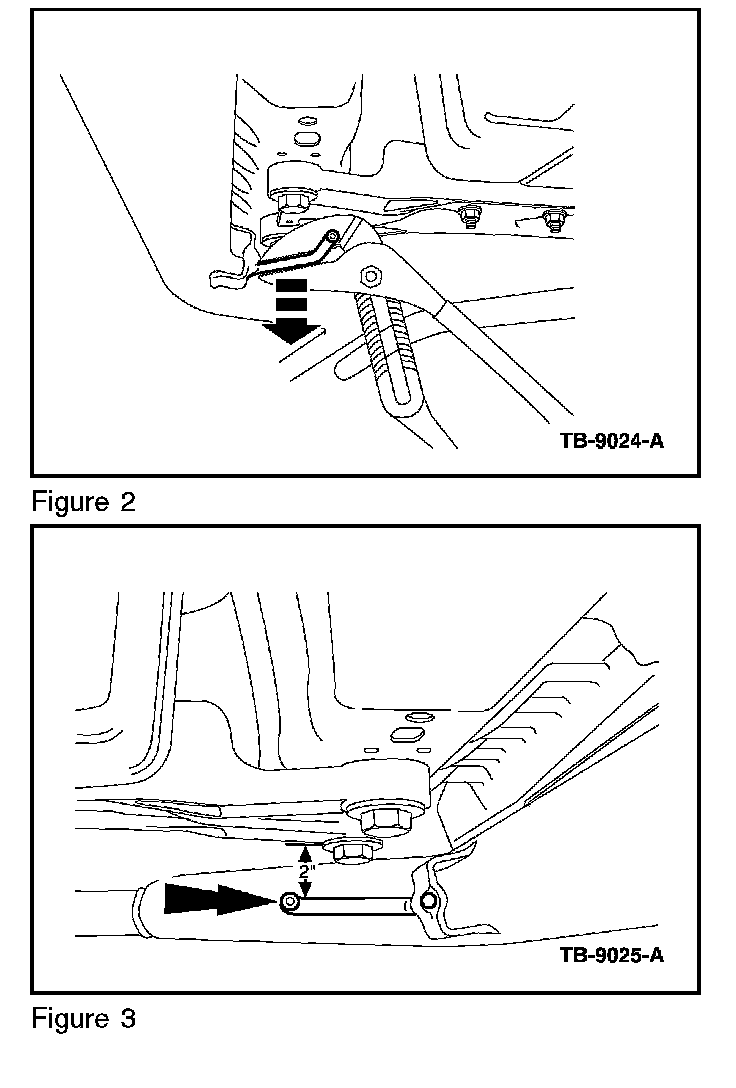 TB-9024-A

Figure 2

2"

TB-9025-A

Figure 3