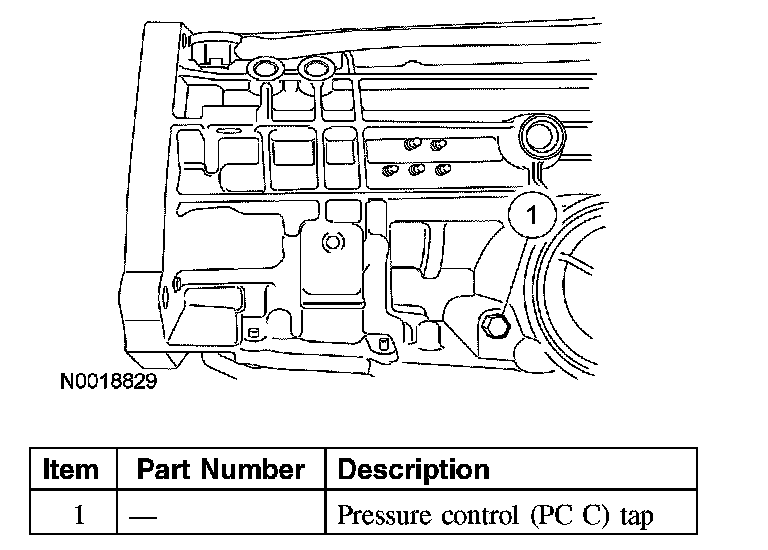 1

N0018829

| Item | Part Number | Description |
|---|---|---|
| 1 | — | Pressure control (PC C) tap |