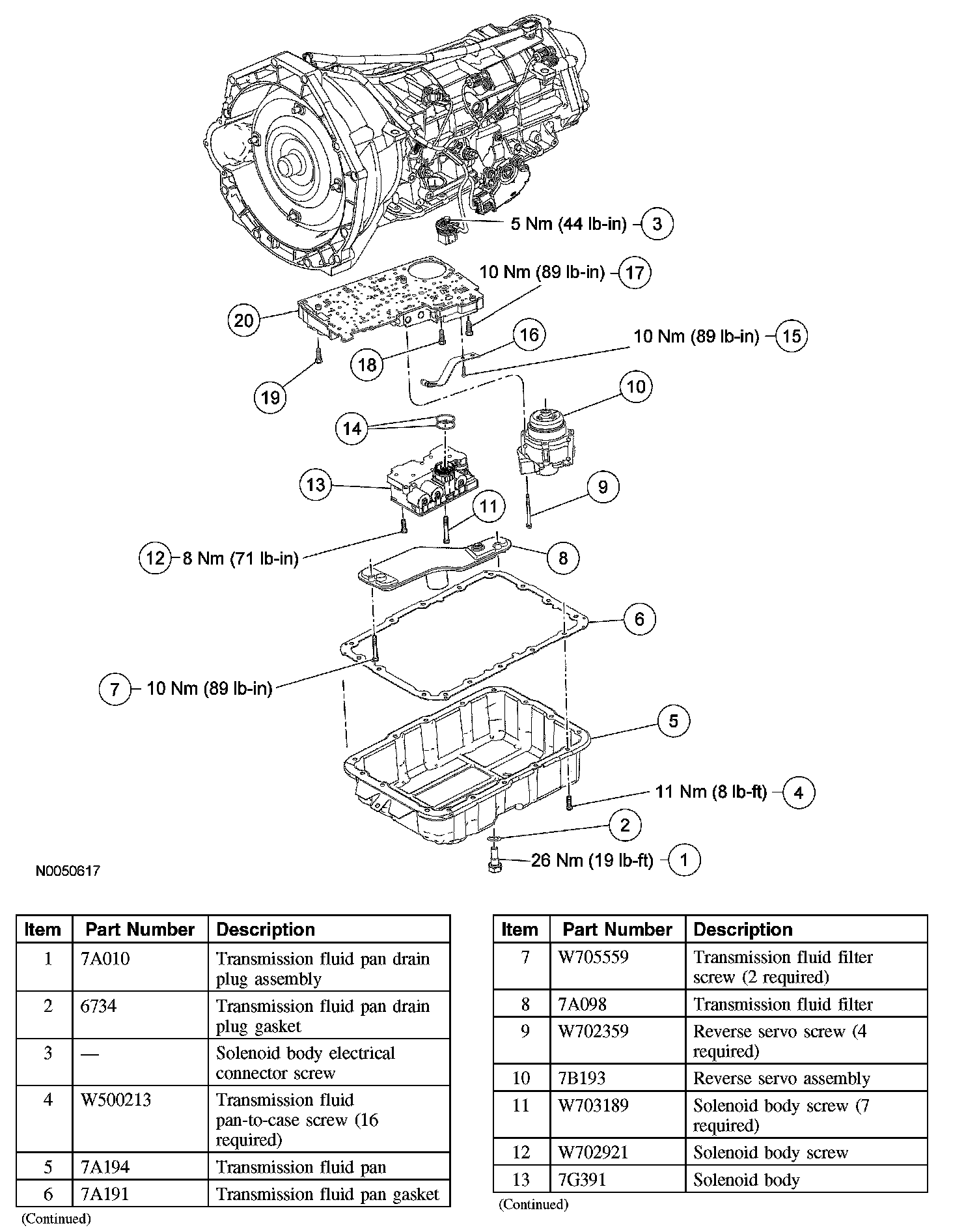 5 Nm (44 lb-in) 3

10 Nm (89 lb-in) 17

20

16

10 Nm (89 lb-in) 15

18

19

10

14

13

9

11

12 8 Nm (71 lb-in)

8

6

7 10 Nm (89 lb-in)

5

11 Nm (8 lb-ft) 4

2

26 Nm (19 lb-ft) 1

N0050617

| Item | Part Number | Description |
|---|---|---|
| 1 | 7A010 | Transmission fluid pan drain plug assembly |
| 2 | 6734 | Transmission fluid pan drain plug gasket |
| 3 | — | Solenoid body electrical connector screw |
| 4 | W500213 | Transmission fluid pan-to-case screw (16 required) |
| 5 | 7A194 | Transmission fluid pan |
| 6 | 7A191 | Transmission fluid pan gasket |

(Continued)

| Item | Part Number | Description |
|---|---|---|
| 7 | W705559 | Transmission fluid filter screw (2 required) |
| 8 | 7A098 | Transmission fluid filter |
| 9 | W702359 | Reverse servo screw (4 required) |
| 10 | 7B193 | Reverse servo assembly |
| 11 | W703189 | Solenoid body screw (7 required) |
| 12 | W702921 | Solenoid body screw |
| 13 | 7G391 | Solenoid body |

(Continued)