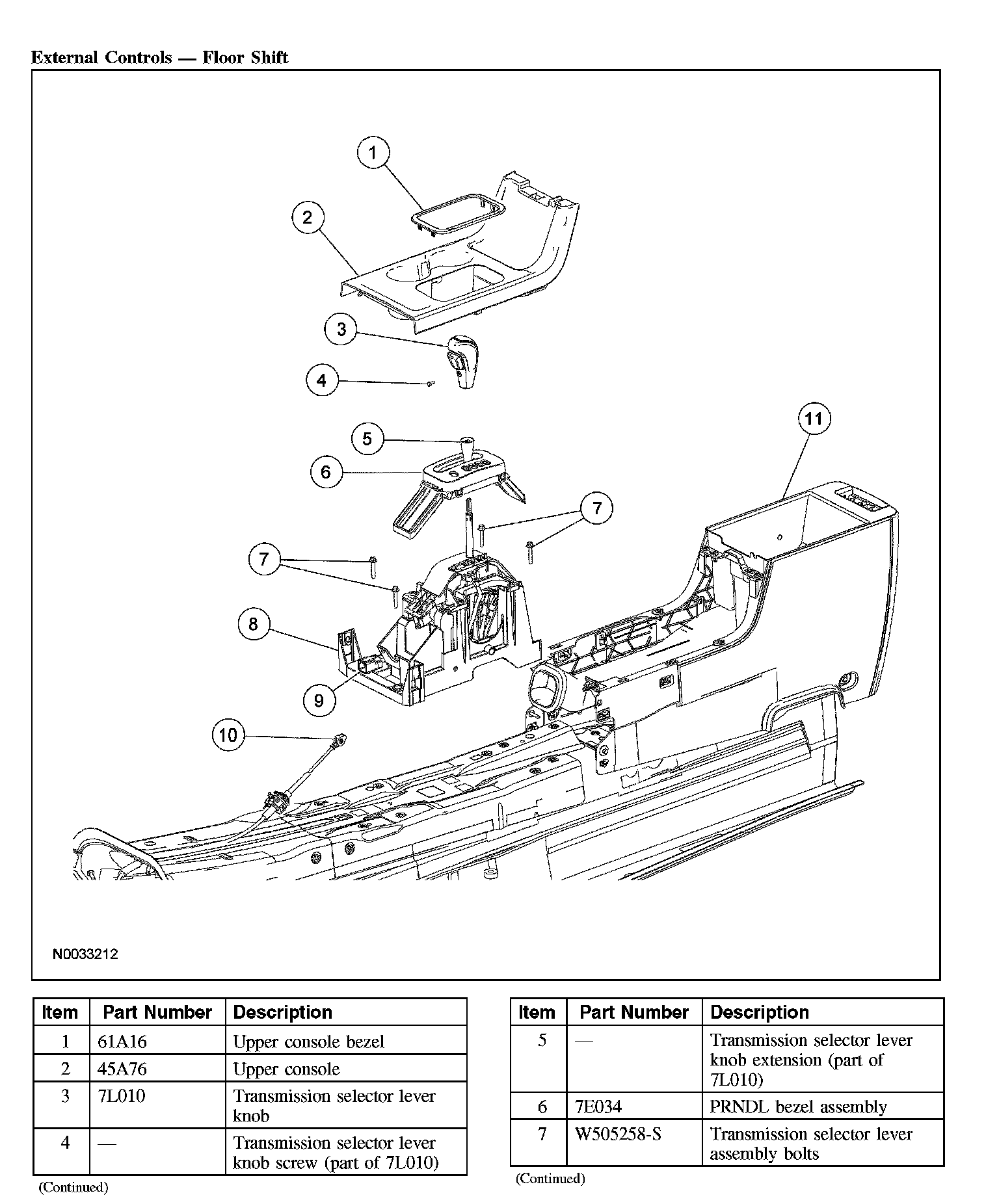 External Controls — Floor Shift

1
2
3
4
5
6
7
7
8
9
10
11

N0033212

| Item | Part Number | Description |
|---|---|---|
| 1 | 61A16 | Upper console bezel |
| 2 | 45A76 | Upper console |
| 3 | 7L010 | Transmission selector lever knob |
| 4 | — | Transmission selector lever knob screw (part of 7L010) |

(Continued)

| Item | Part Number | Description |
|---|---|---|
| 5 | — | Transmission selector lever knob extension (part of 7L010) |
| 6 | 7E034 | PRNDL bezel assembly |
| 7 | W505258-S | Transmission selector lever assembly bolts |

(Continued)