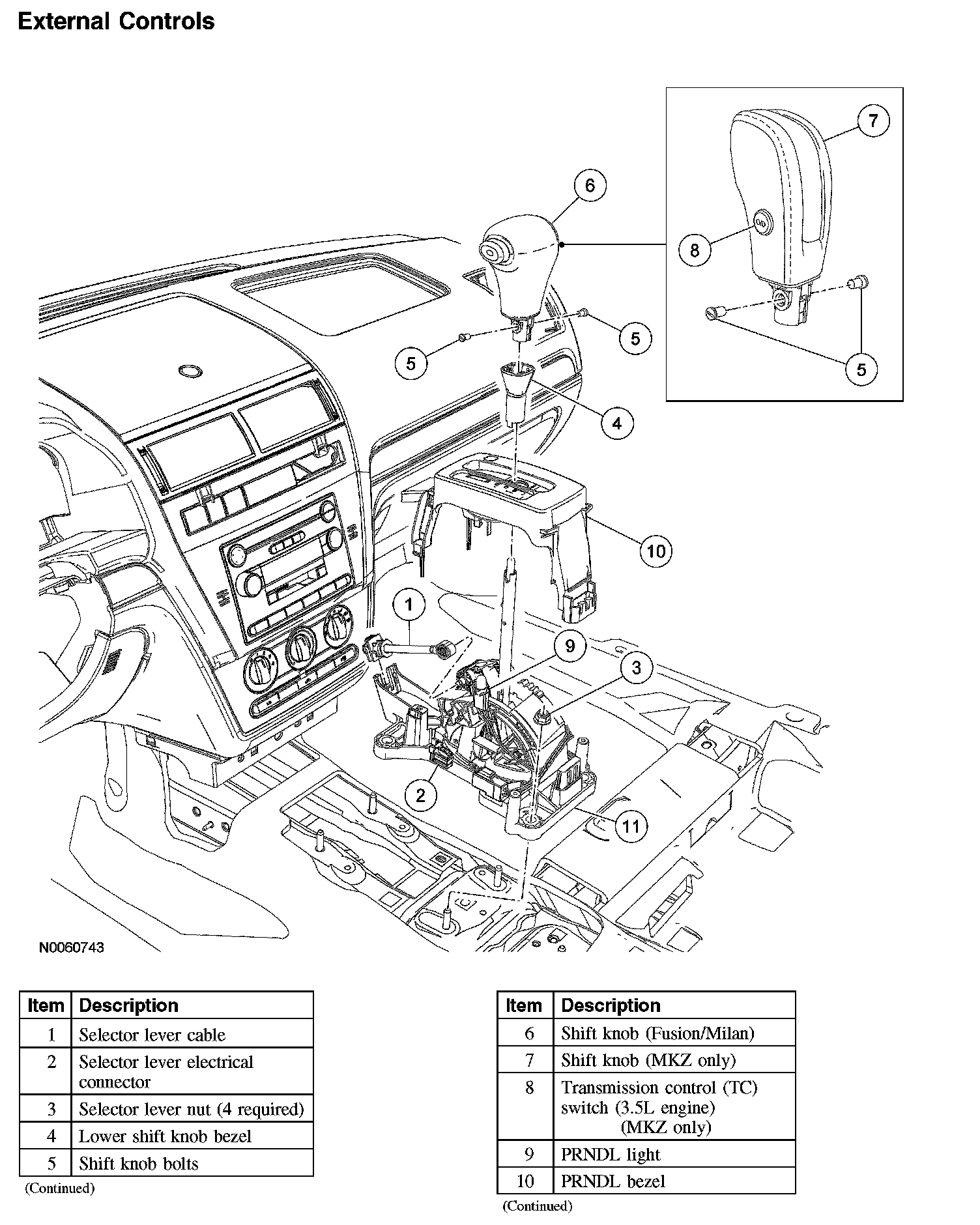 External Controls

7
6
8
5
5
5
4
10
1
9
3
2
11

N0060743

| Item | Description |
|---|---|
| 1 | Selector lever cable |
| 2 | Selector lever electrical connector |
| 3 | Selector lever nut (4 required) |
| 4 | Lower shift knob bezel |
| 5 | Shift knob bolts |

(Continued)

| Item | Description |
|---|---|
| 6 | Shift knob (Fusion/Milan) |
| 7 | Shift knob (MKZ only) |
| 8 | Transmission control (TC) switch (3.5L engine) (MKZ only) |
| 9 | PRNDL light |
| 10 | PRNDL bezel |

(Continued)