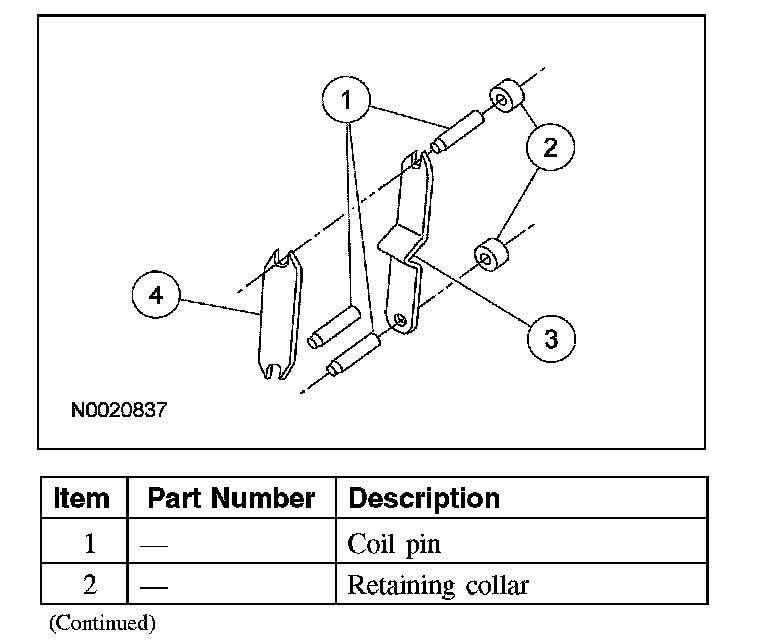 1
2
4
3
N0020837

| Item | Part Number | Description |
|---|---|---|
| 1 | — | Coil pin |
| 2 | — | Retaining collar |

(Continued)