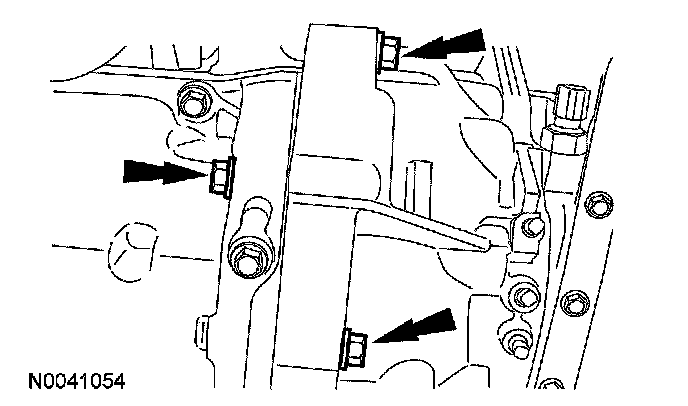 N0041054