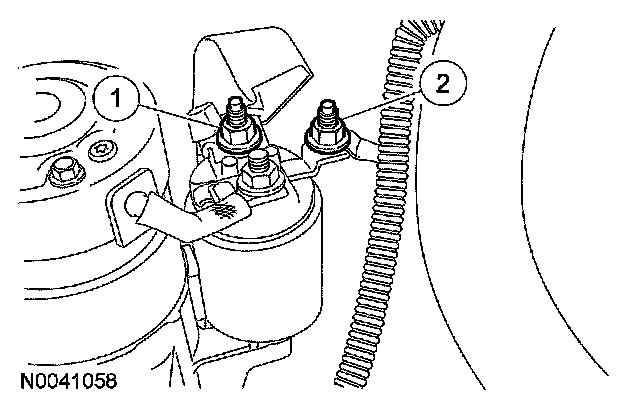 1
2
N0041058