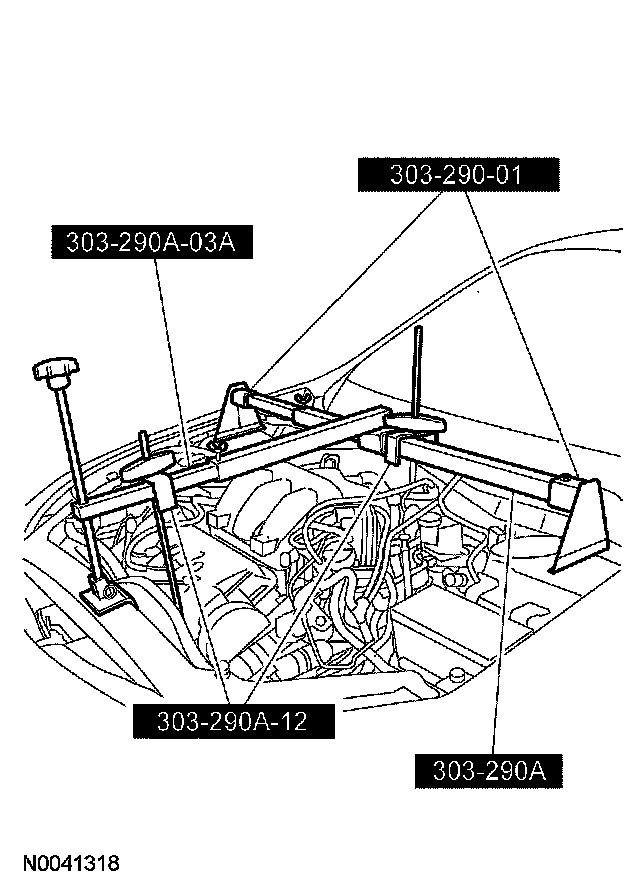 303-290-01

303-290A-03A

303-290A-12

303-290A

N0041318