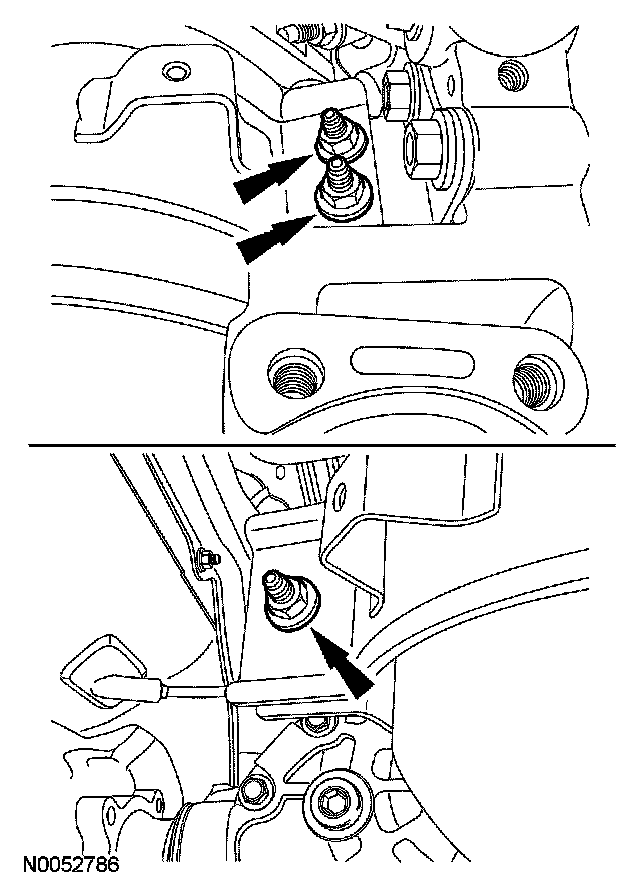 N0052786