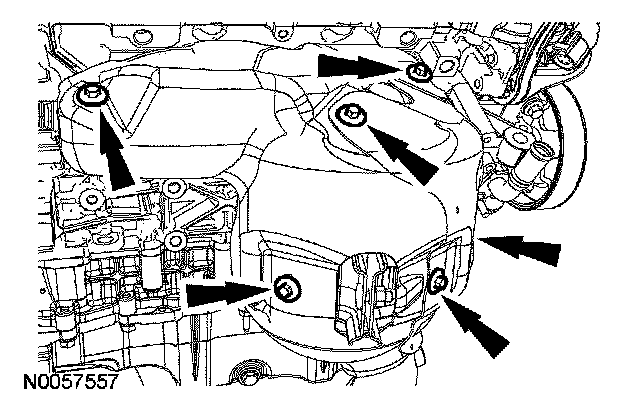 N0057557