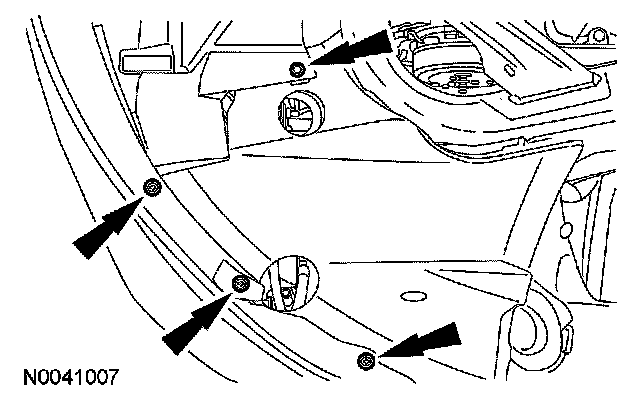 N0041007