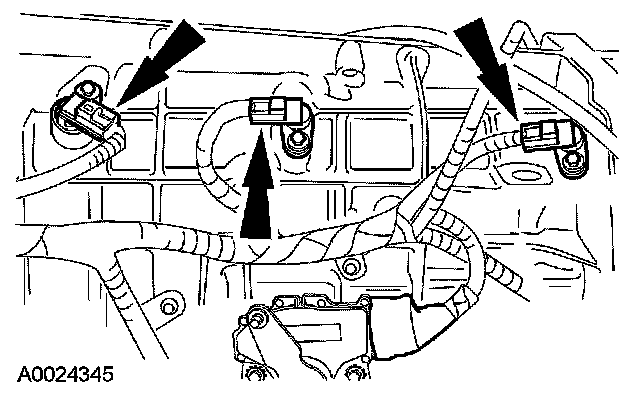 A0024345