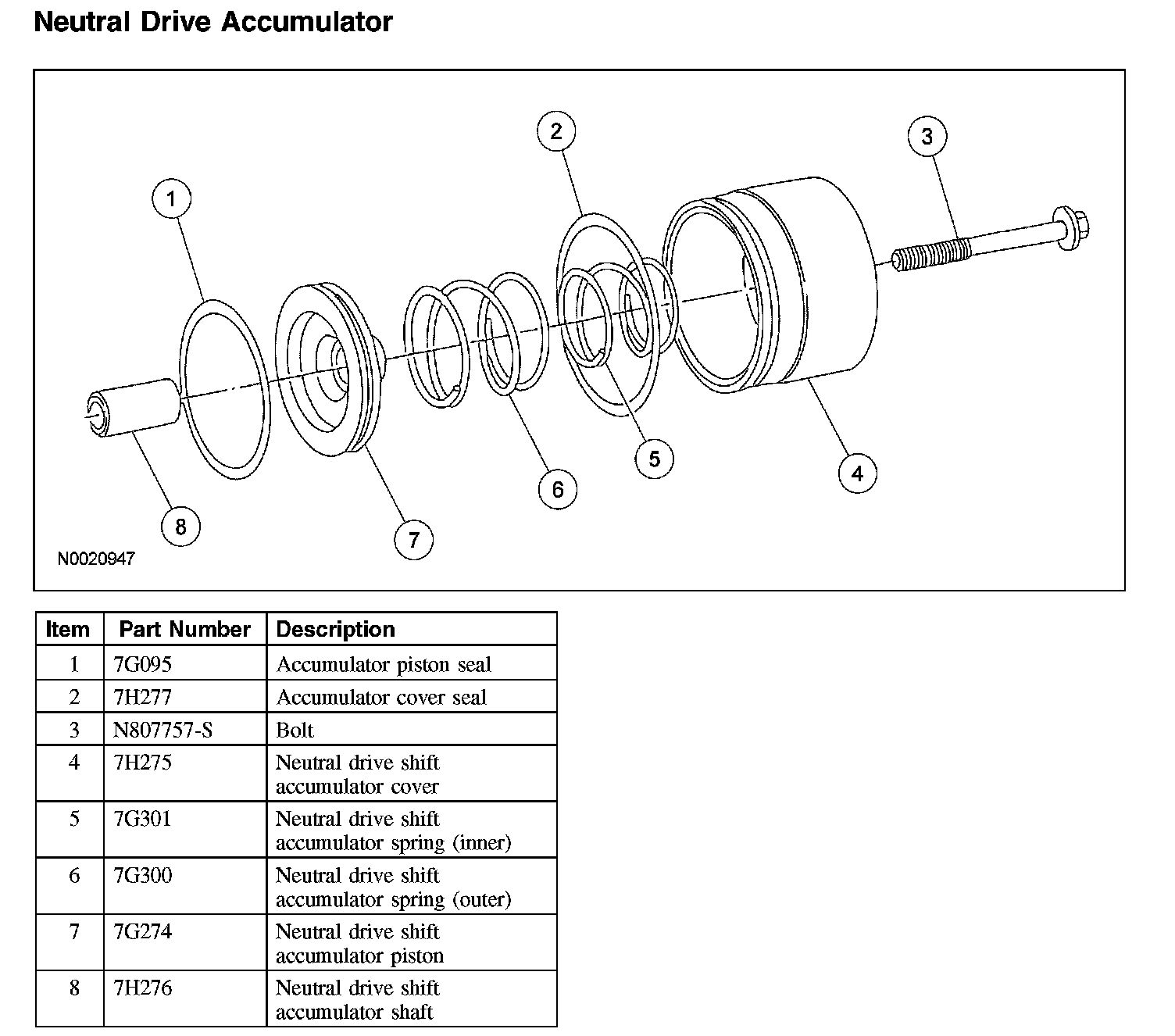 Neutral Drive Accumulator

1
2
3
4
5
6
7
8
N0020947

| Item | Part Number | Description |
|---|---|---|
| 1 | 7G095 | Accumulator piston seal |
| 2 | 7H277 | Accumulator cover seal |
| 3 | N807757-S | Bolt |
| 4 | 7H275 | Neutral drive shift accumulator cover |
| 5 | 7G301 | Neutral drive shift accumulator spring (inner) |
| 6 | 7G300 | Neutral drive shift accumulator spring (outer) |
| 7 | 7G274 | Neutral drive shift accumulator piston |
| 8 | 7H276 | Neutral drive shift accumulator shaft |