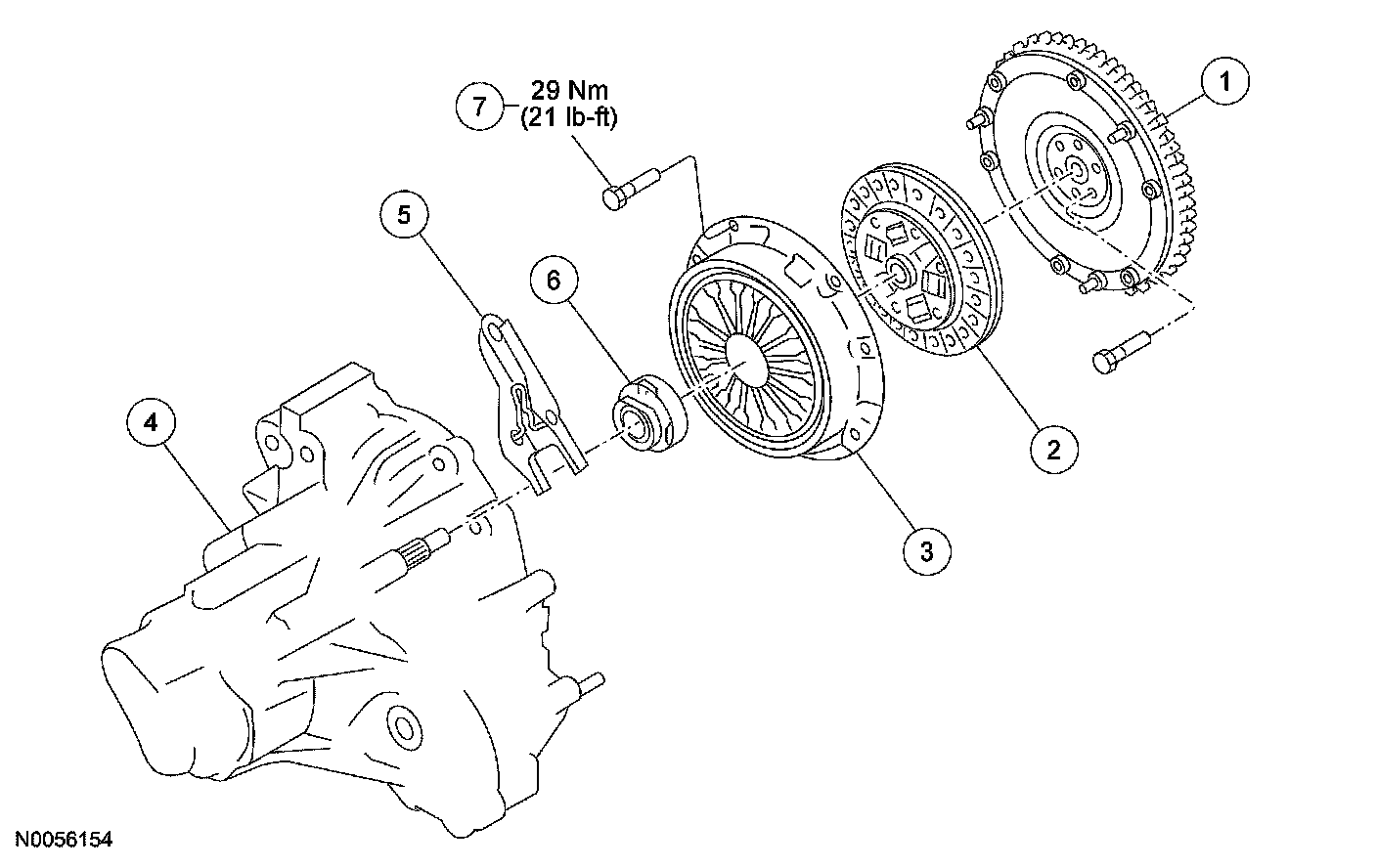 7
29 Nm
(21 lb-ft)

1

5

6

4

2

3

N0056154