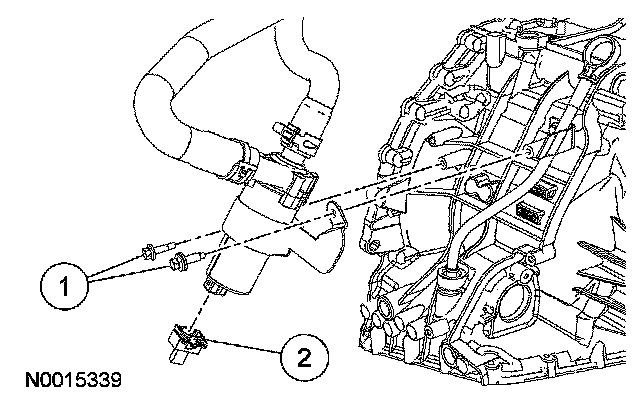 1

2

N0015339