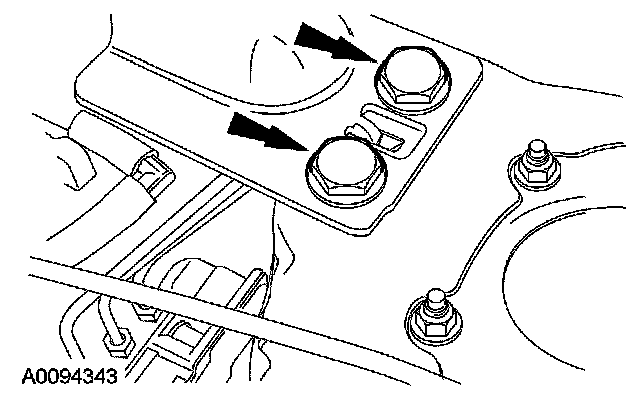 A0094343