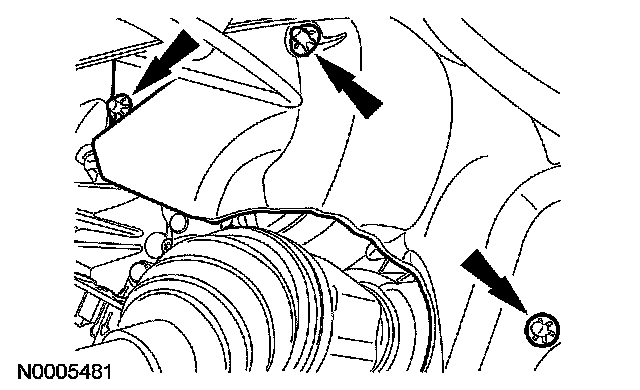 N0005481