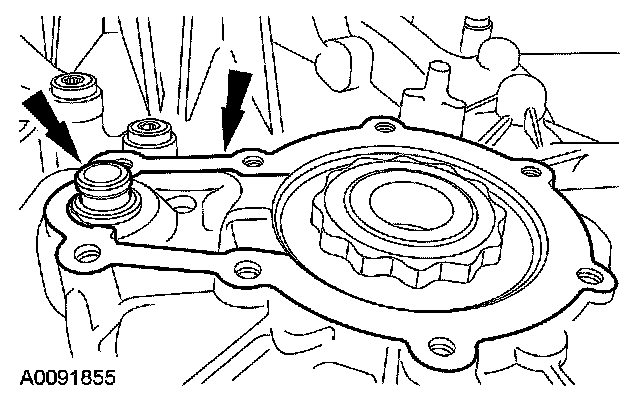 A0091855