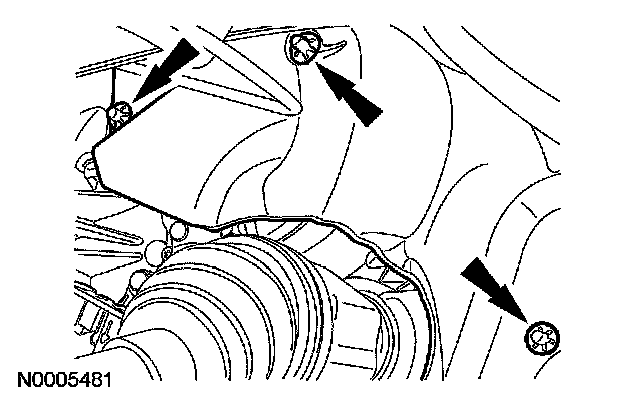 N0005481