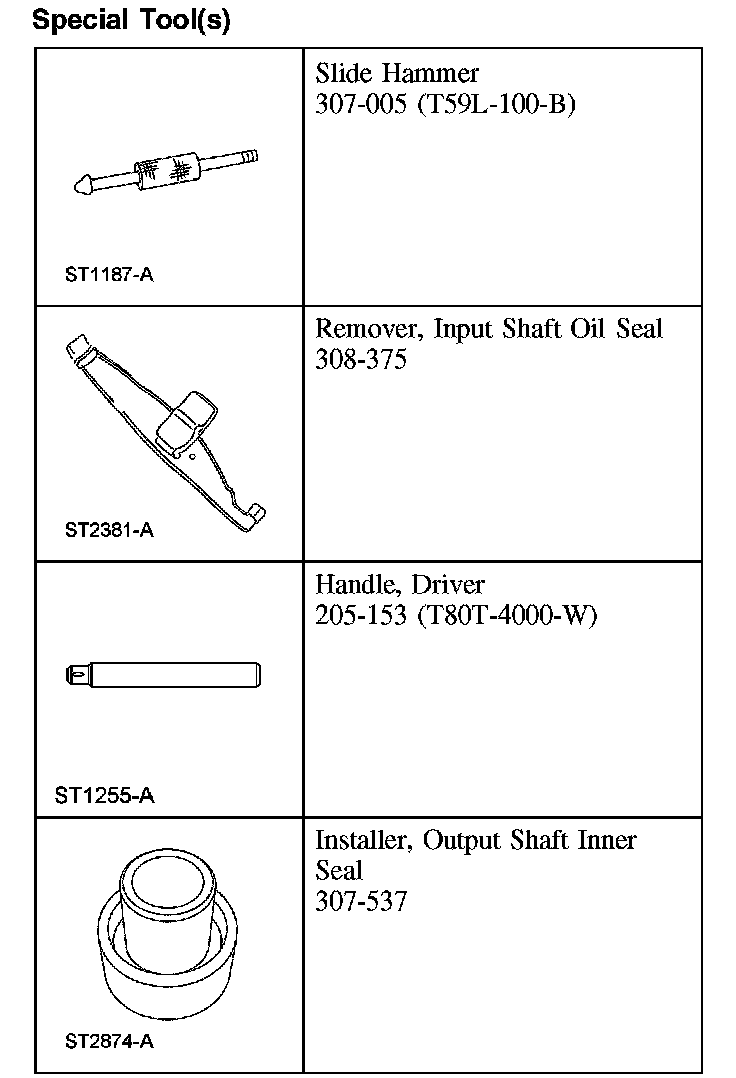 Special Tool(s)

| | |
|---|---|
| ST1187-A | Slide Hammer 307-005 (T59L-100-B) |
| ST2381-A | Remover, Input Shaft Oil Seal 308-375 |
| ST1255-A | Handle, Driver 205-153 (T80T-4000-W) |
| ST2874-A | Installer, Output Shaft Inner Seal 307-537 |