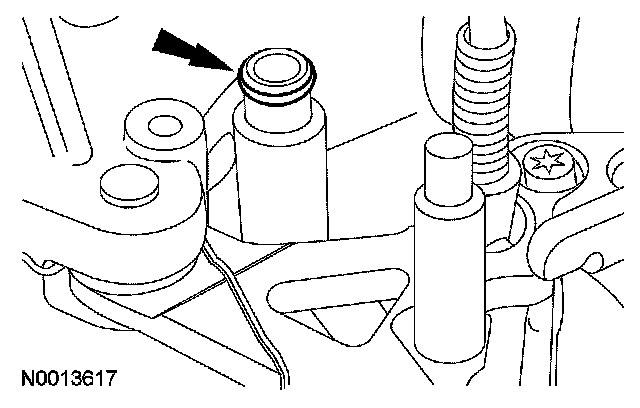 N0013617