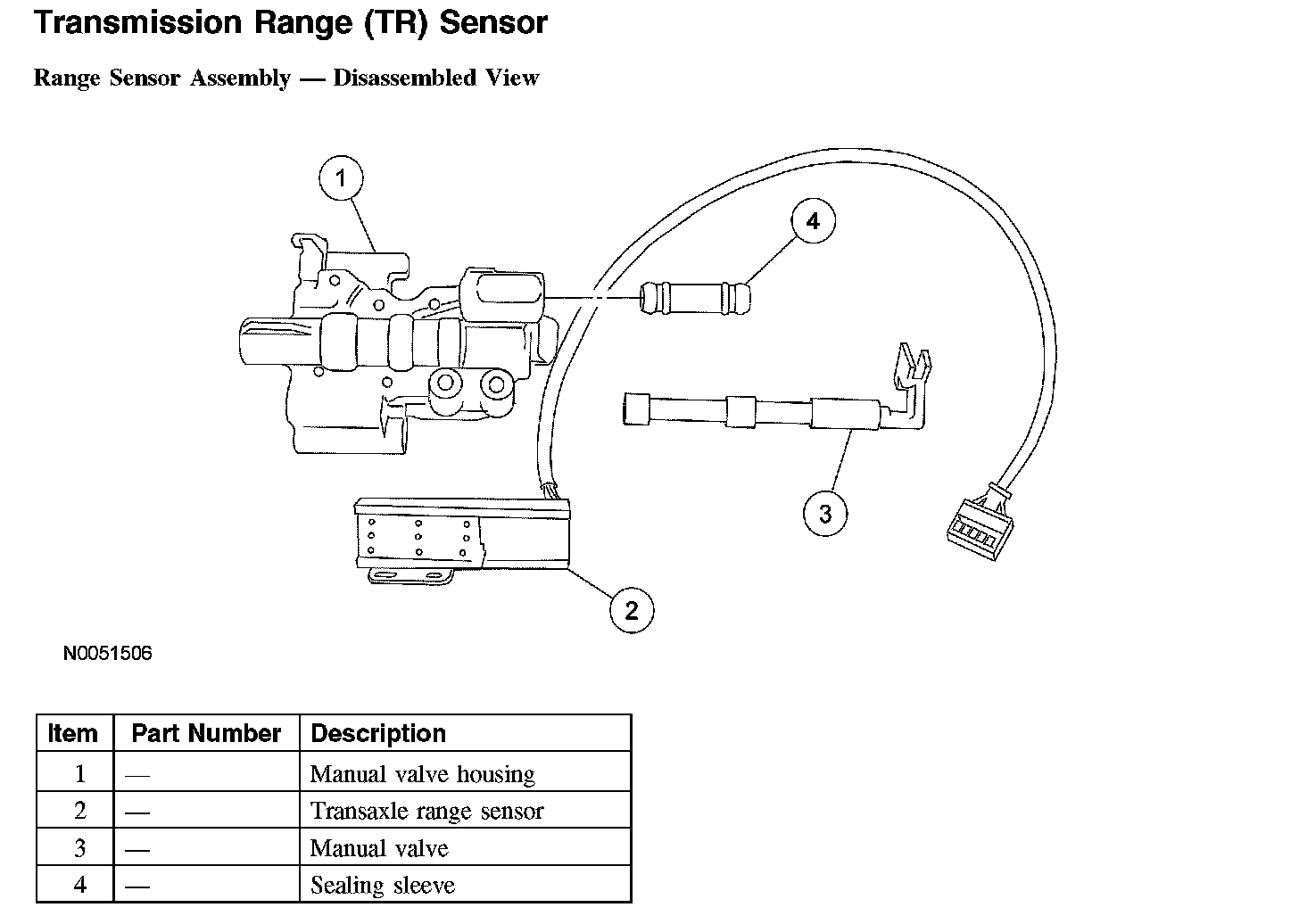 Transmission Range (TR) Sensor

Range Sensor Assembly — Disassembled View

1

4

3

2

N0051506

| Item | Part Number | Description |
|---|---|---|
| 1 | — | Manual valve housing |
| 2 | — | Transaxle range sensor |
| 3 | — | Manual valve |
| 4 | — | Sealing sleeve |