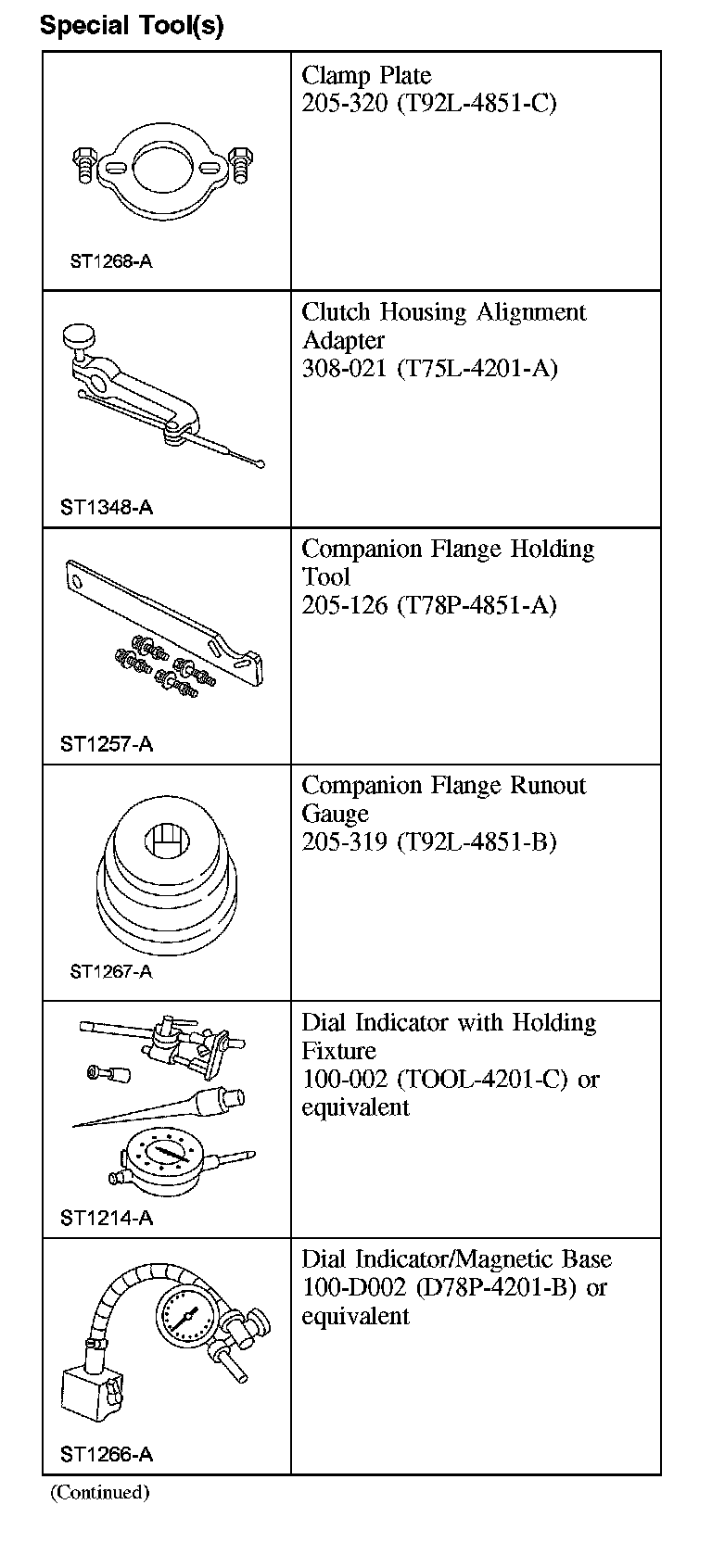 Special Tool(s)

| | |
|---|---|
| ST1268-A | Clamp Plate 205-320 (T92L-4851-C) |
| ST1348-A | Clutch Housing Alignment Adapter 308-021 (T75L-4201-A) |
| ST1257-A | Companion Flange Holding Tool 205-126 (T78P-4851-A) |
| ST1267-A | Companion Flange Runout Gauge 205-319 (T92L-4851-B) |
| ST1214-A | Dial Indicator with Holding Fixture 100-002 (TOOL-4201-C) or equivalent |
| ST1266-A | Dial Indicator/Magnetic Base 100-D002 (D78P-4201-B) or equivalent |

(Continued)