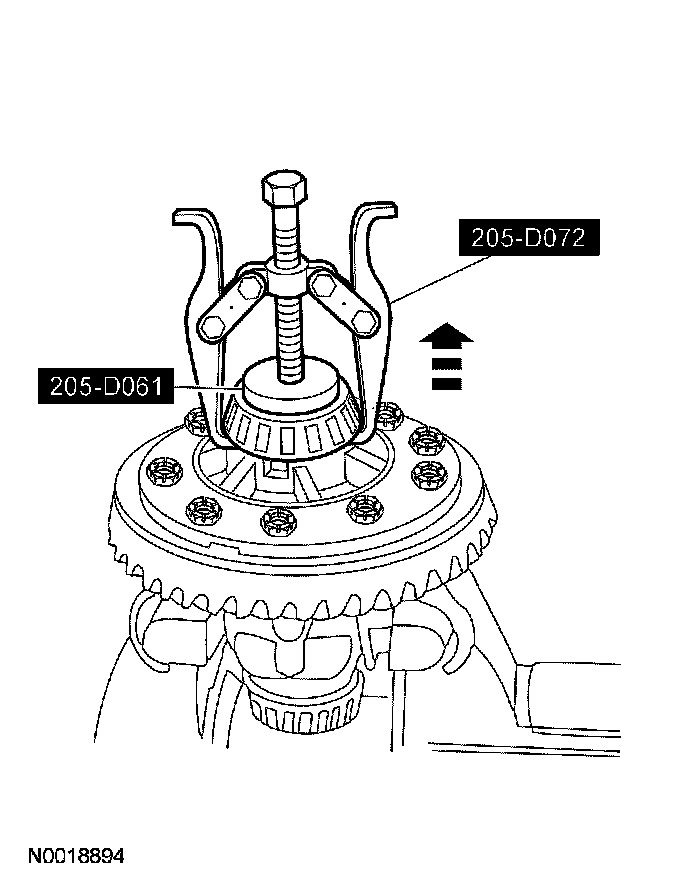 205-D072

205-D061

N0018894