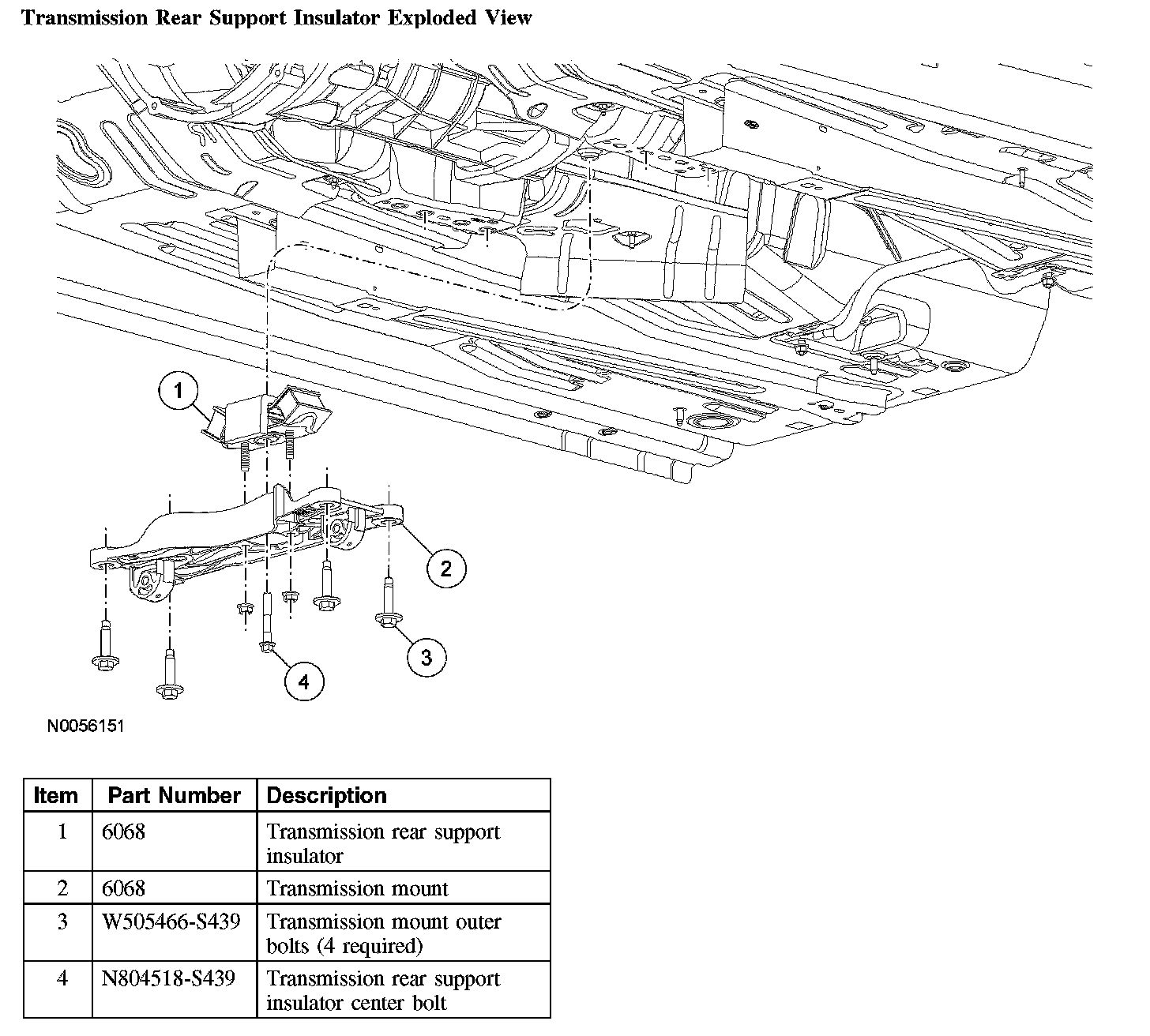 Transmission Rear Support Insulator Exploded View

1

2

3

4

N0056151

| Item | Part Number | Description |
|---|---|---|
| 1 | 6068 | Transmission rear support insulator |
| 2 | 6068 | Transmission mount |
| 3 | W505466-S439 | Transmission mount outer bolts (4 required) |
| 4 | N804518-S439 | Transmission rear support insulator center bolt |