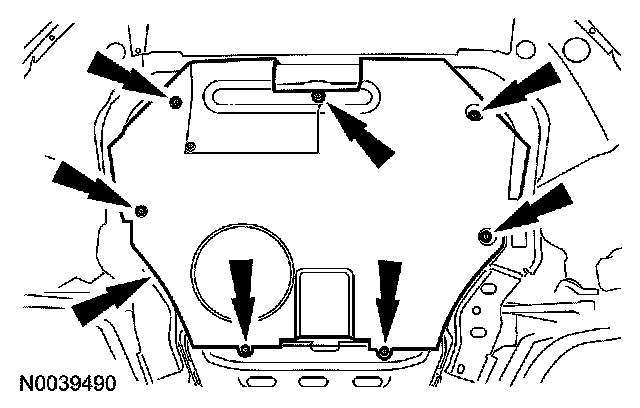 N0039490