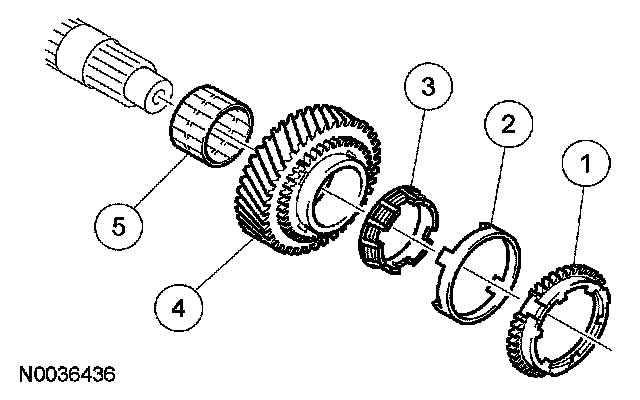 3
2
1
5
4
N0036436